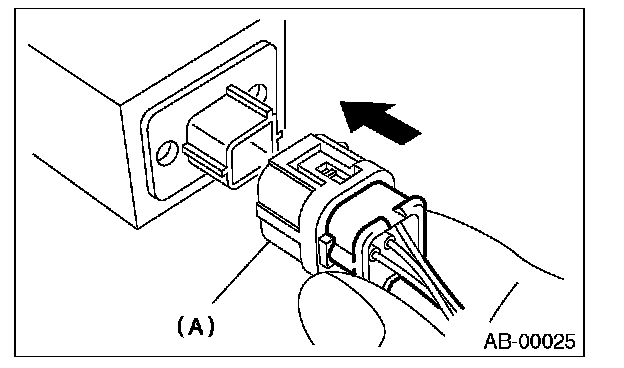 (A)

AB-00025