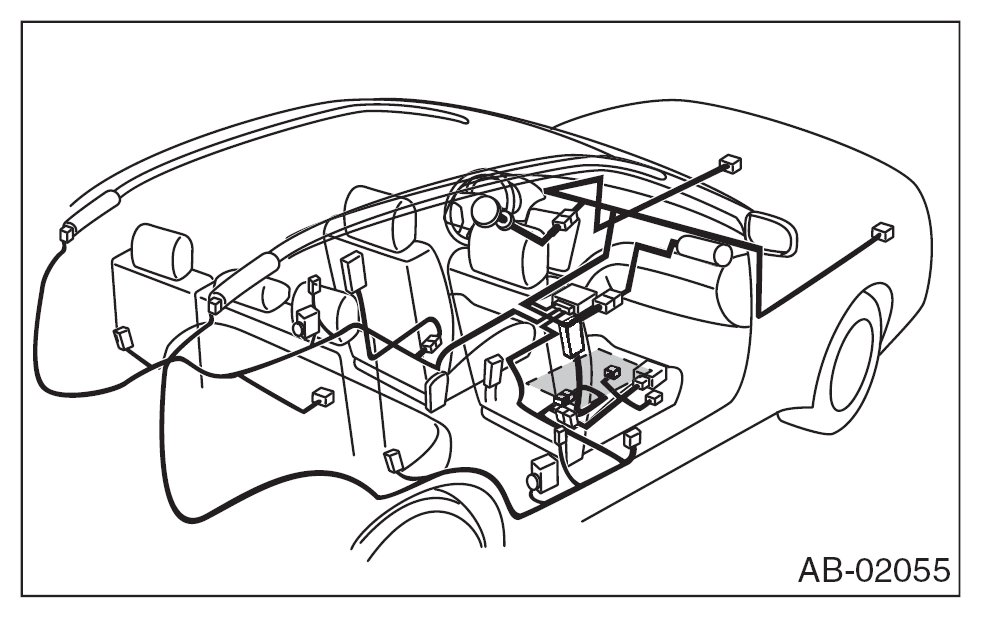 AB-02055