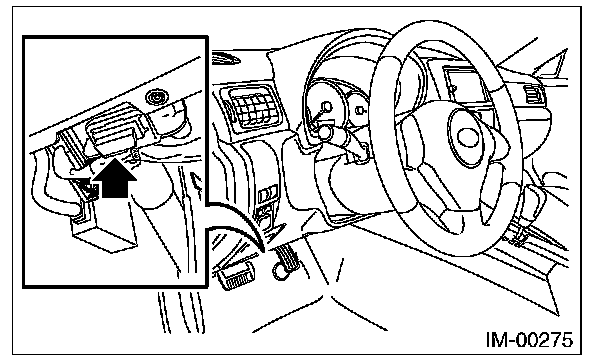 IM-00275