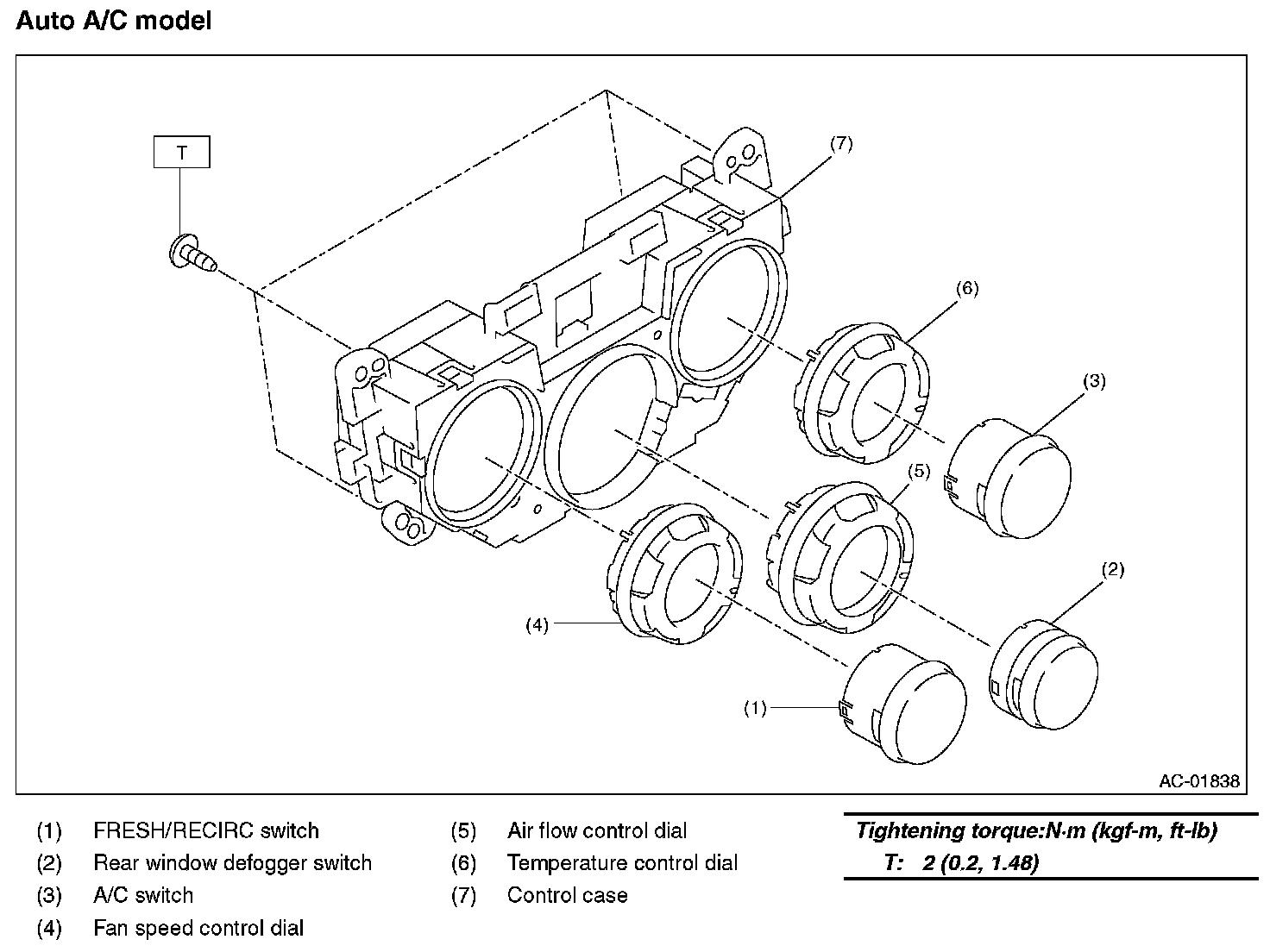 Auto A/C model

T

(7)

(6)

(3)

(5)

(2)

(4)

(1)

AC-01838

(1) FRESH/RECIRC switch
(2) Rear window defogger switch
(3) A/C switch
(4) Fan speed control dial

(5) Air flow control dial
(6) Temperature control dial
(7) Control case

Tightening torque:N·m (kgf-m, ft-lb)
T: 2 (0.2, 1.48)