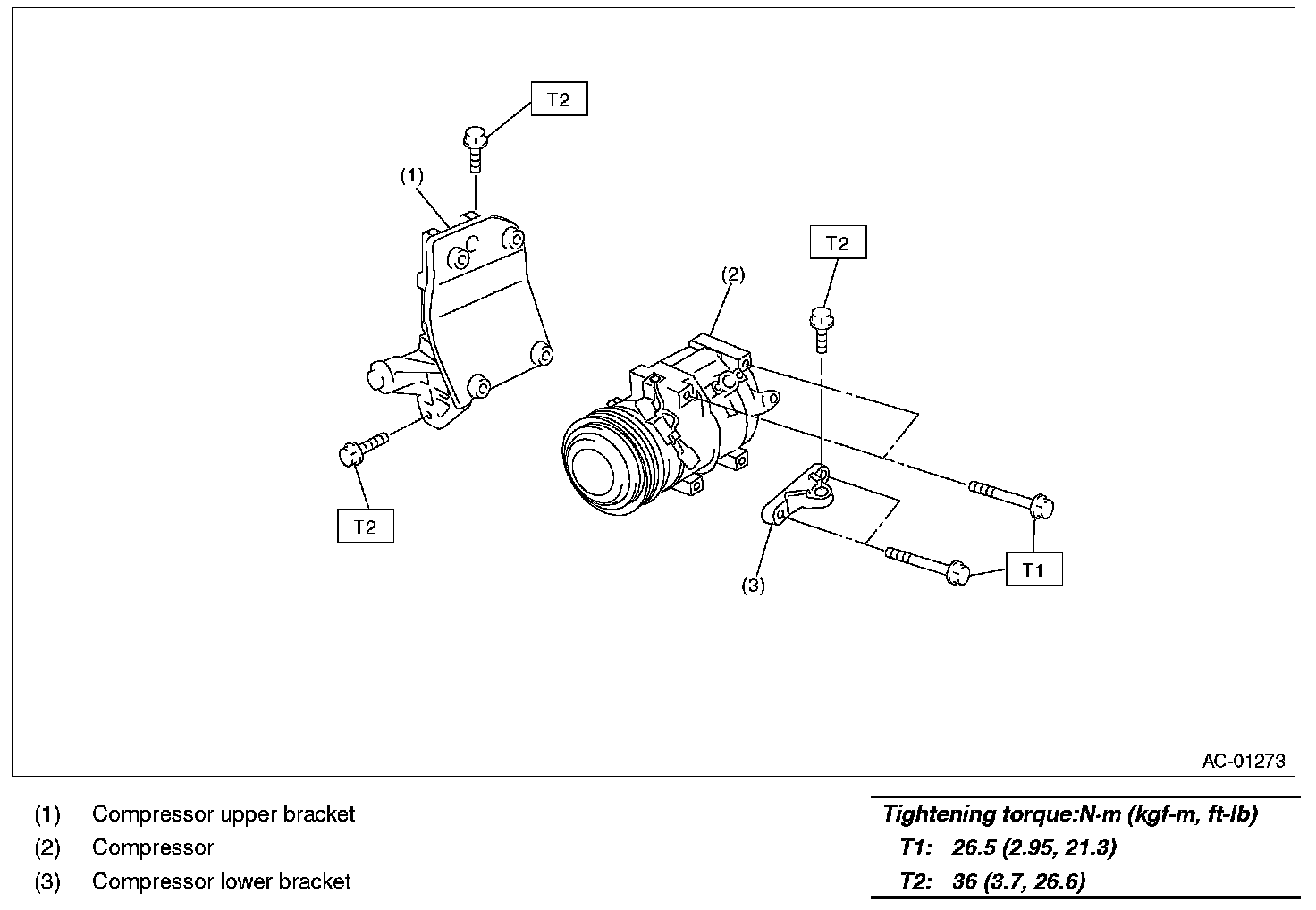 T2

(1)

T2

(2)

T2

(3)

T1

AC-01273

(1) Compressor upper bracket
(2) Compressor
(3) Compressor lower bracket

Tightening torque:N·m (kgf-m, ft-lb)
T1: 26.5 (2.95, 21.3)
T2: 36 (3.7, 26.6)