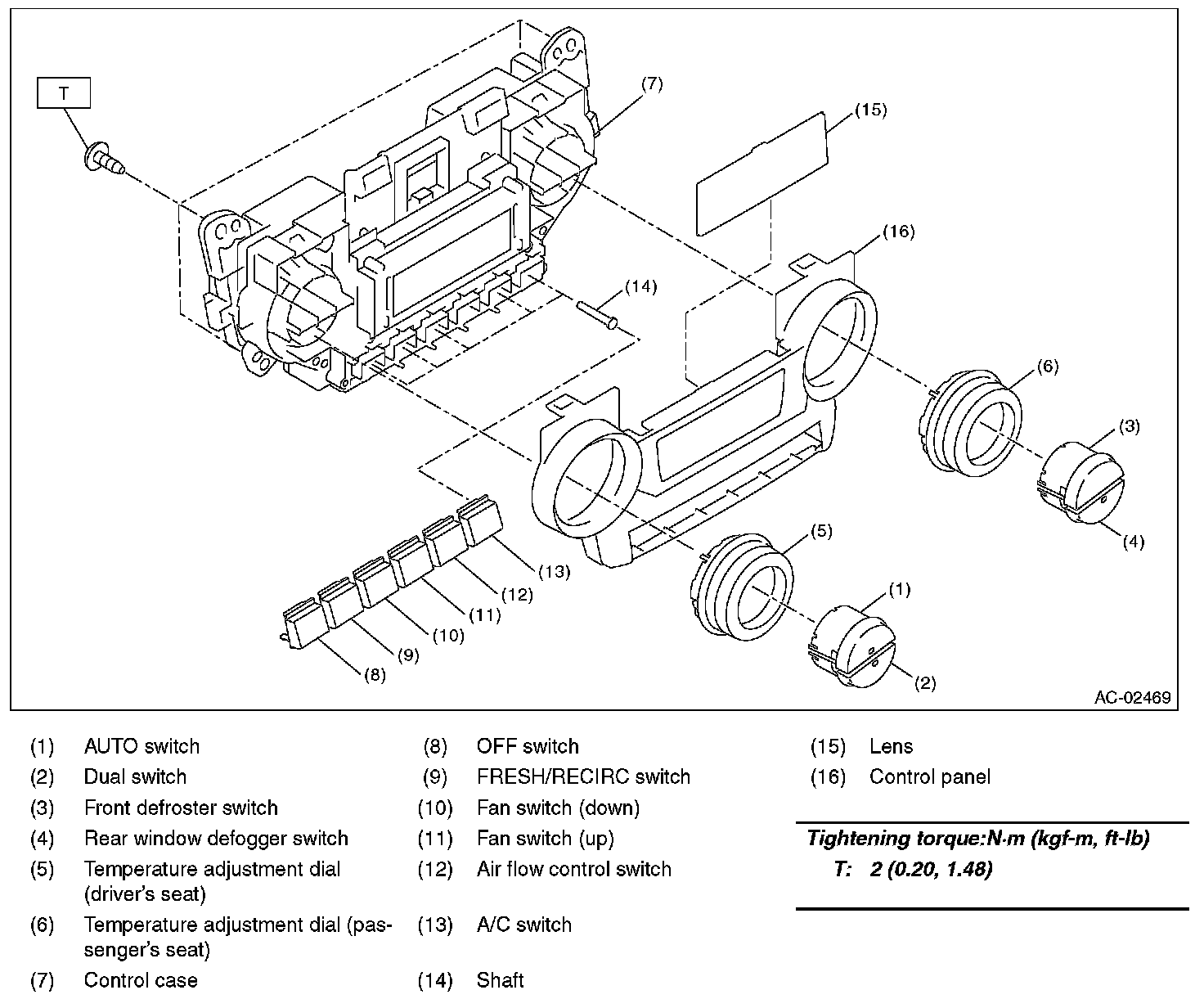 T
(7)
(15)
(16)
(14)
(6)
(3)
(4)
(5)
(1)
(2)
(13)
(12)
(11)
(10)
(9)
(8)
AC-02469

(1) AUTO switch
(2) Dual switch
(3) Front defroster switch
(4) Rear window defogger switch
(5) Temperature adjustment dial (driver's seat)
(6) Temperature adjustment dial (passenger's seat)
(7) Control case

(8) OFF switch
(9) FRESH/RECIRC switch
(10) Fan switch (down)
(11) Fan switch (up)
(12) Air flow control switch
(13) A/C switch
(14) Shaft

(15) Lens
(16) Control panel

Tightening torque:N·m (kgf-m, ft-lb)
T: 2 (0.20, 1.48)