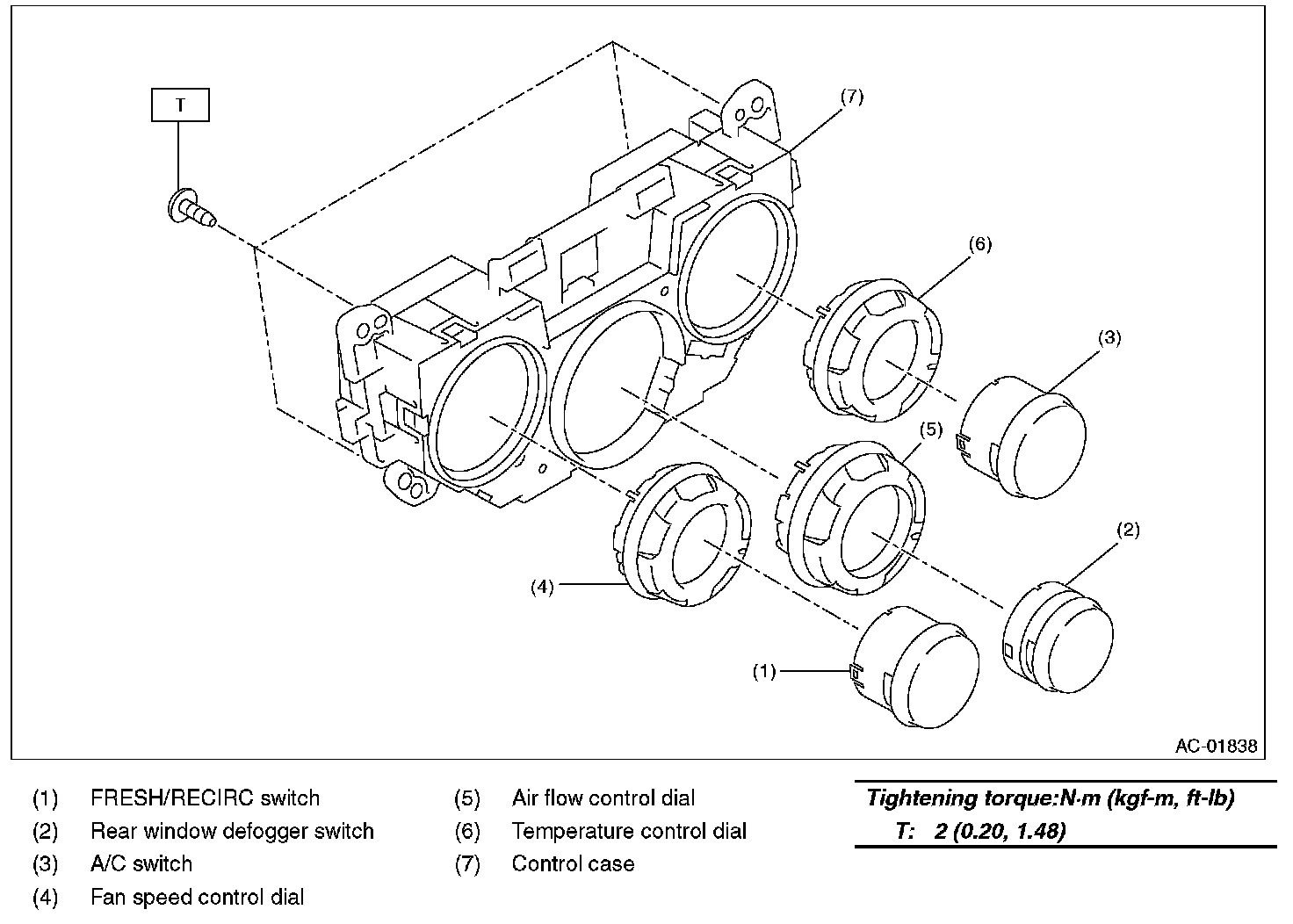 T

(7)

(6)

(3)

(5)

(2)

(4)

(1)

AC-01838

(1) FRESH/RECIRC switch
(2) Rear window defogger switch
(3) A/C switch
(4) Fan speed control dial

(5) Air flow control dial
(6) Temperature control dial
(7) Control case

Tightening torque:N·m (kgf-m, ft-lb)
T: 2 (0.20, 1.48)