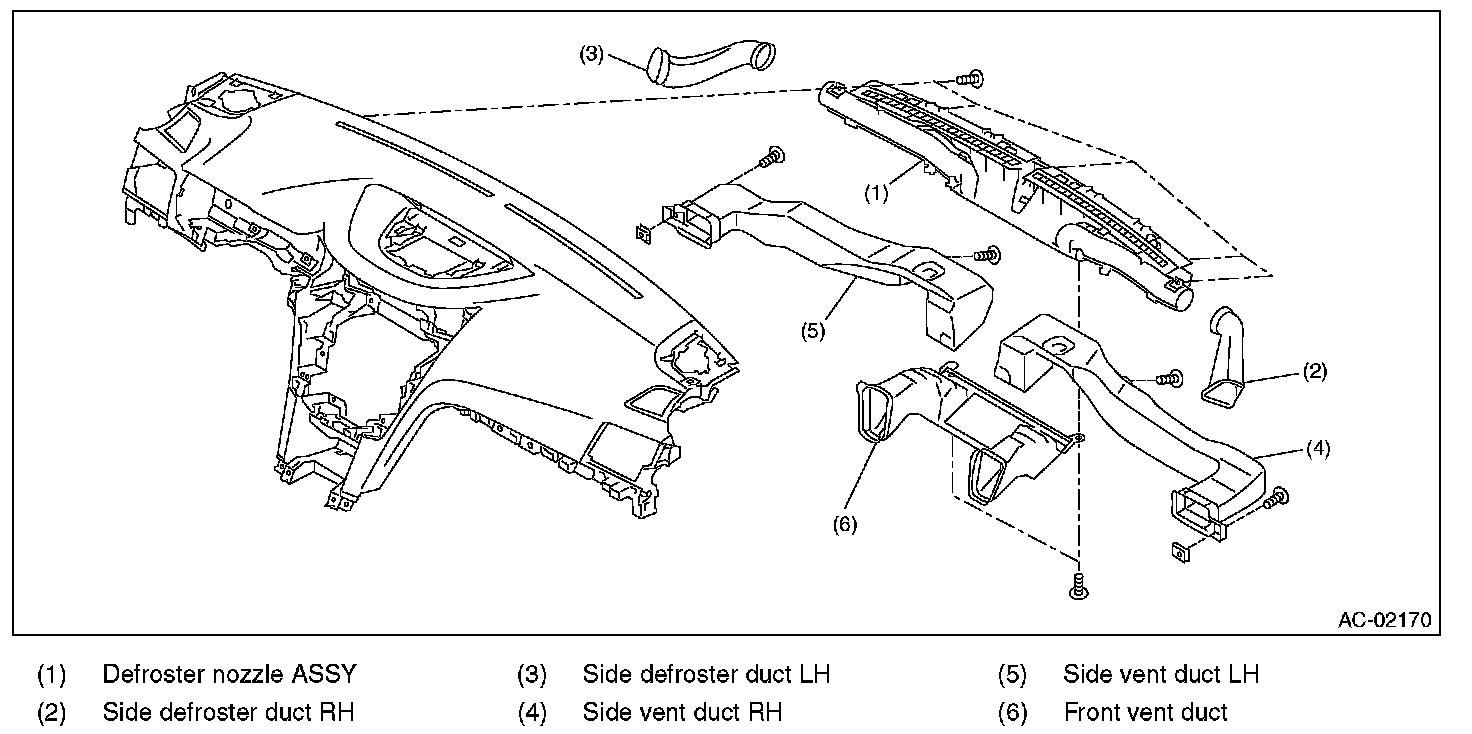 (3)

(1)

(5)

(2)

(4)

(6)

AC-02170

(1) Defroster nozzle ASSY
(2) Side defroster duct RH
(3) Side defroster duct LH
(4) Side vent duct RH
(5) Side vent duct LH
(6) Front vent duct