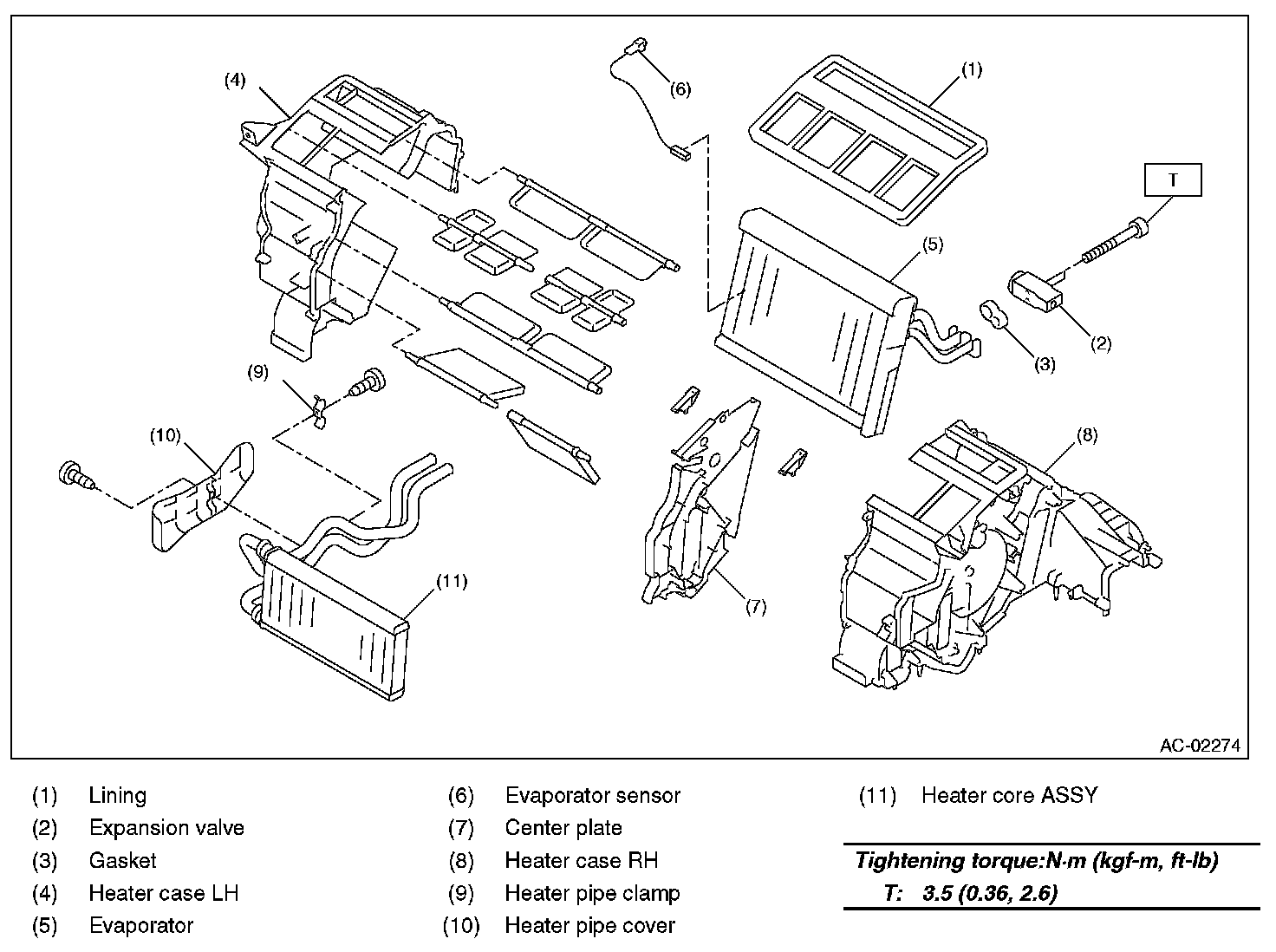 (4)
(6)
(1)
T
(5)
(2)
(3)
(9)
(10)
(8)
(11)
(7)
AC-02274

(1) Lining
(2) Expansion valve
(3) Gasket
(4) Heater case LH
(5) Evaporator

(6) Evaporator sensor
(7) Center plate
(8) Heater case RH
(9) Heater pipe clamp
(10) Heater pipe cover

(11) Heater core ASSY

Tightening torque:N·m (kgf-m, ft-lb)
T: 3.5 (0.36, 2.6)