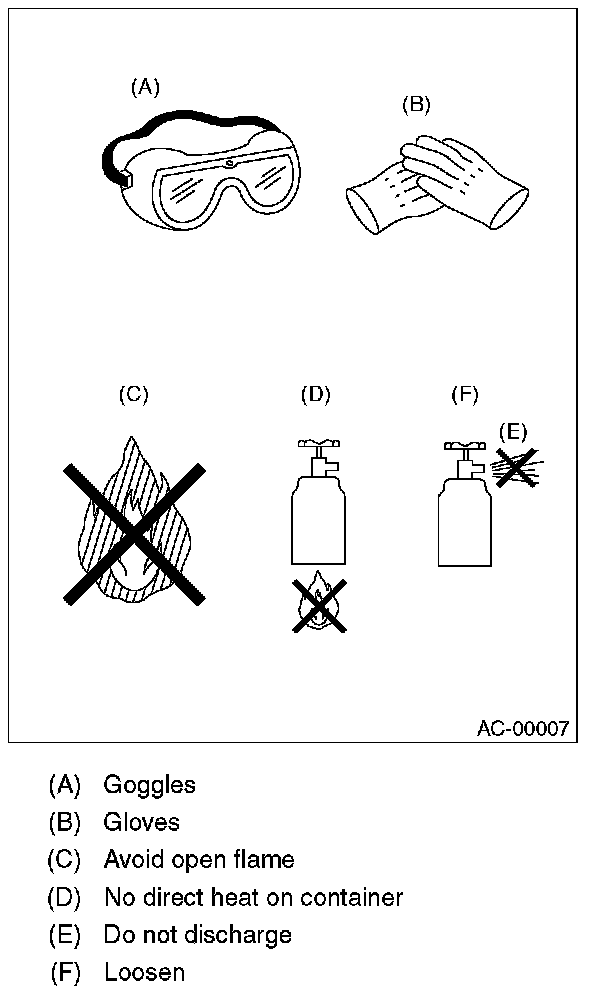 (A)

(B)

(C)

(D)

(F)

(E)

AC-00007

(A) Goggles
(B) Gloves
(C) Avoid open flame
(D) No direct heat on container
(E) Do not discharge
(F) Loosen