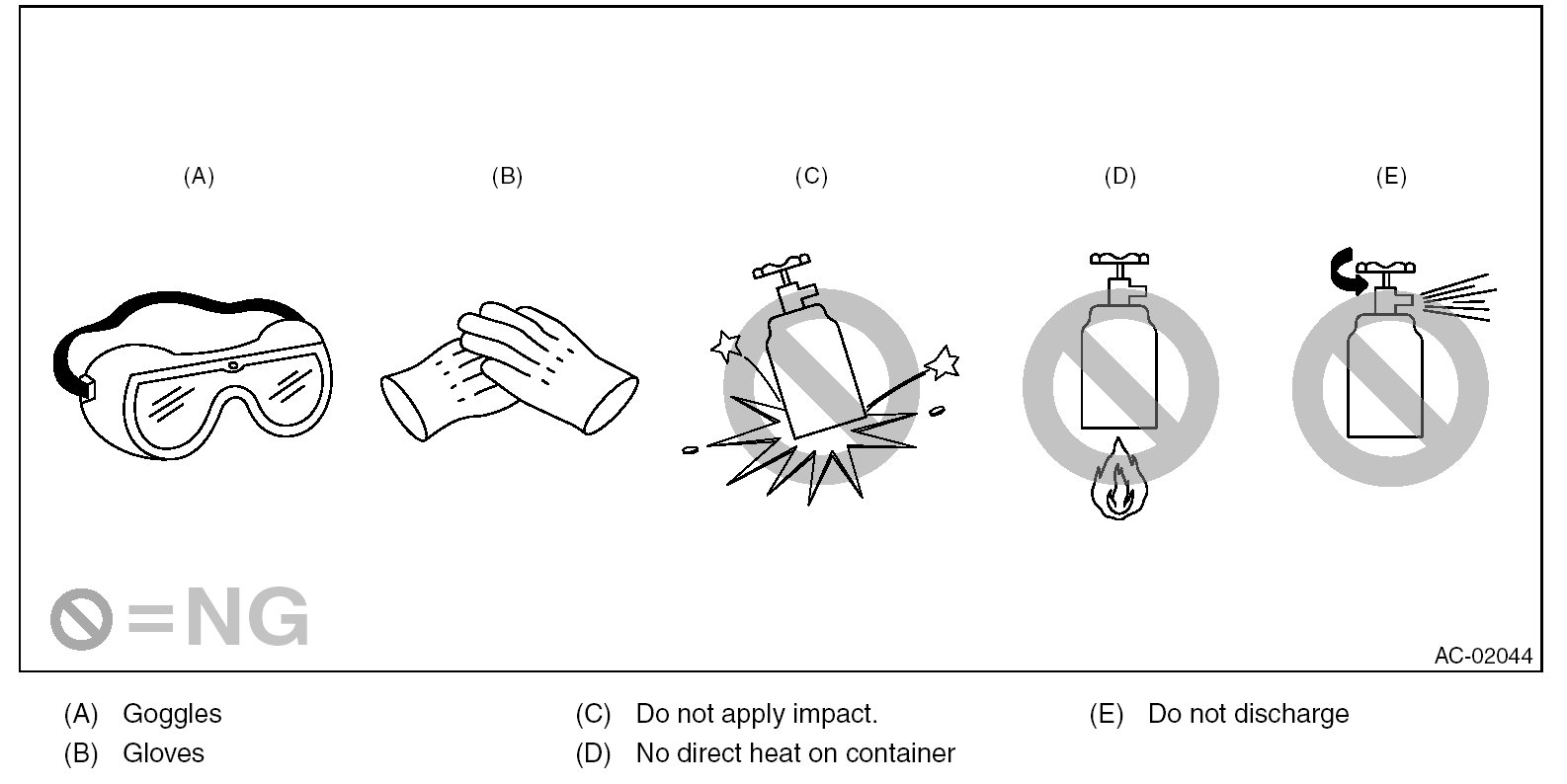 (A) (B) (C) (D) (E)

=NG

AC-02044

(A) Goggles
(B) Gloves

(C) Do not apply impact.
(D) No direct heat on container

(E) Do not discharge