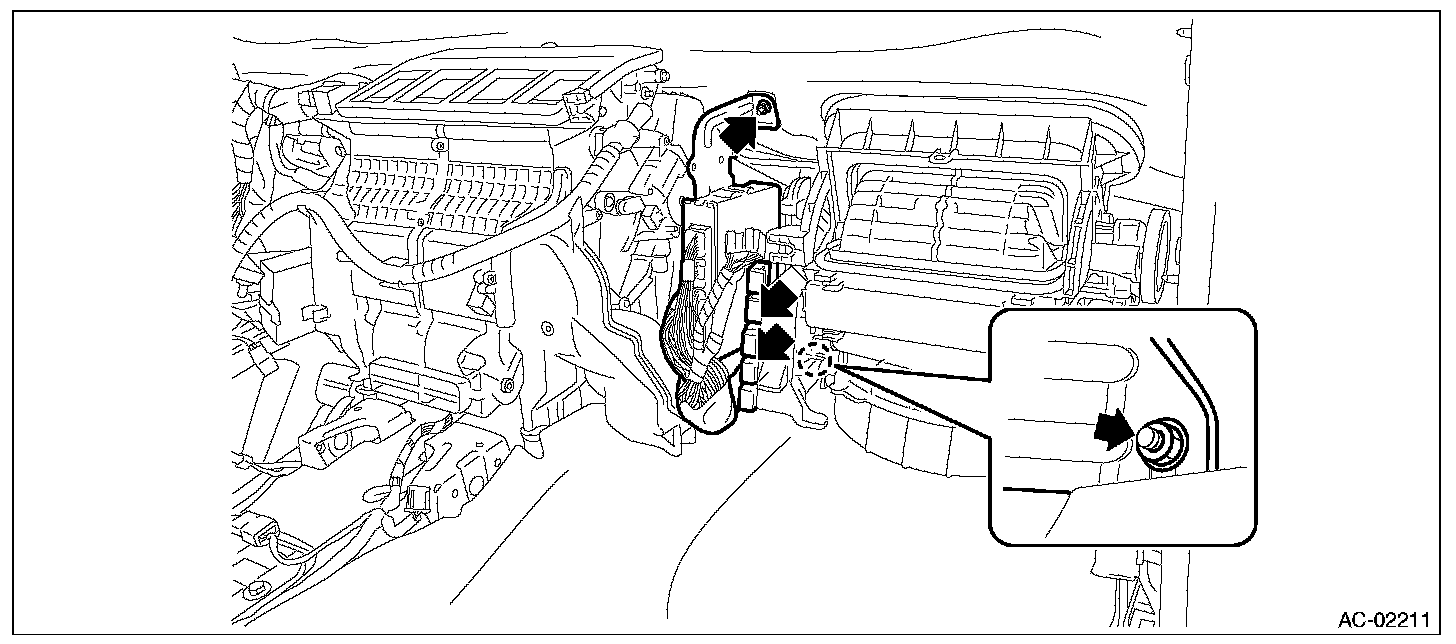 AC-02211