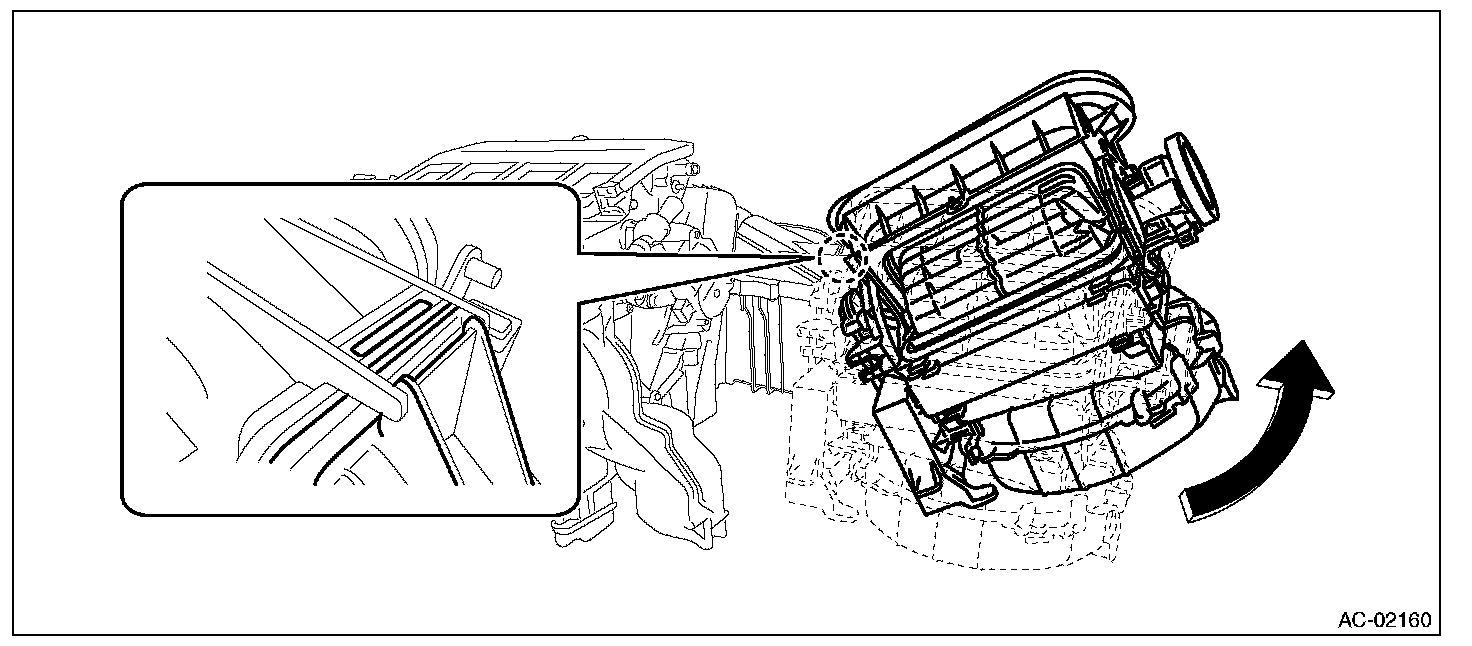 AC-02160