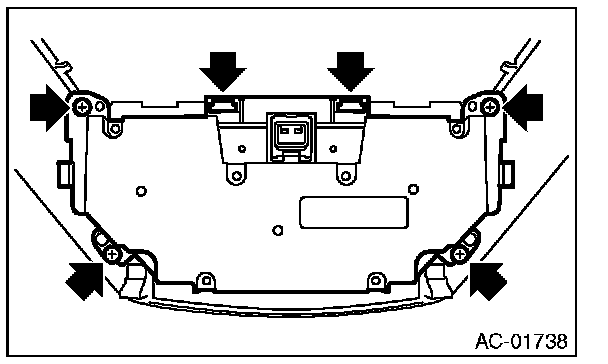 AC-01738