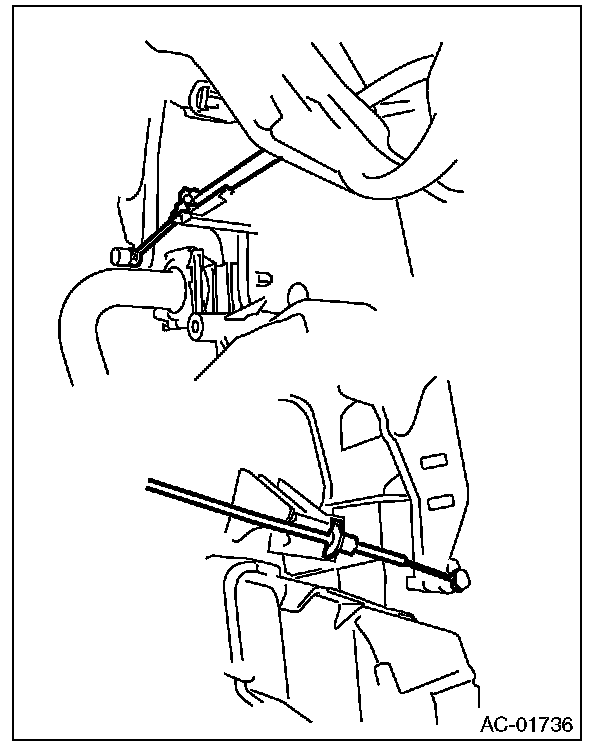 AC-01736