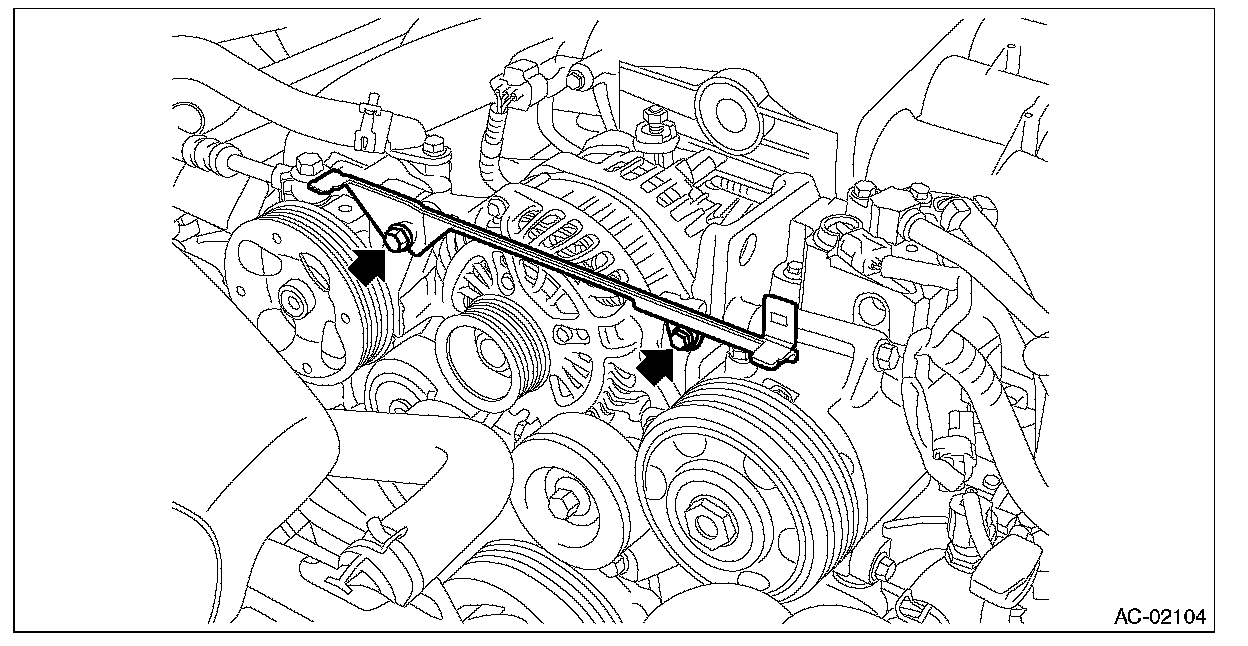 AC-02104