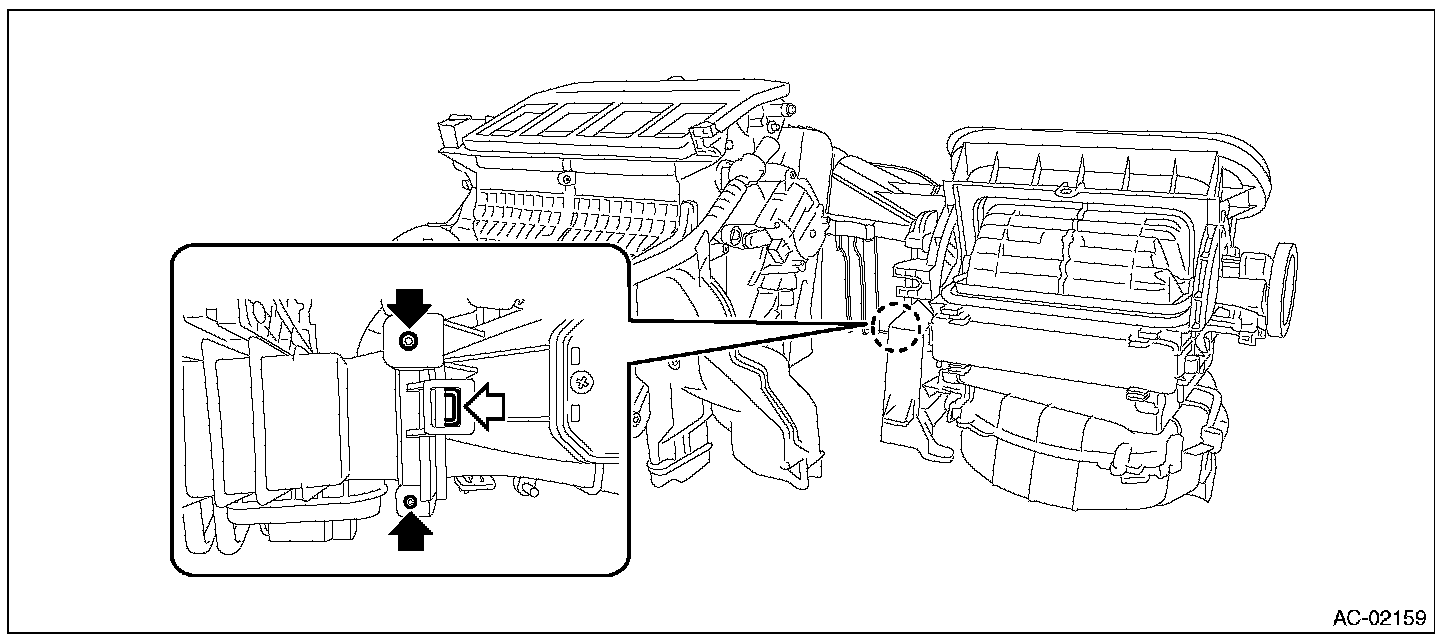 AC-02159