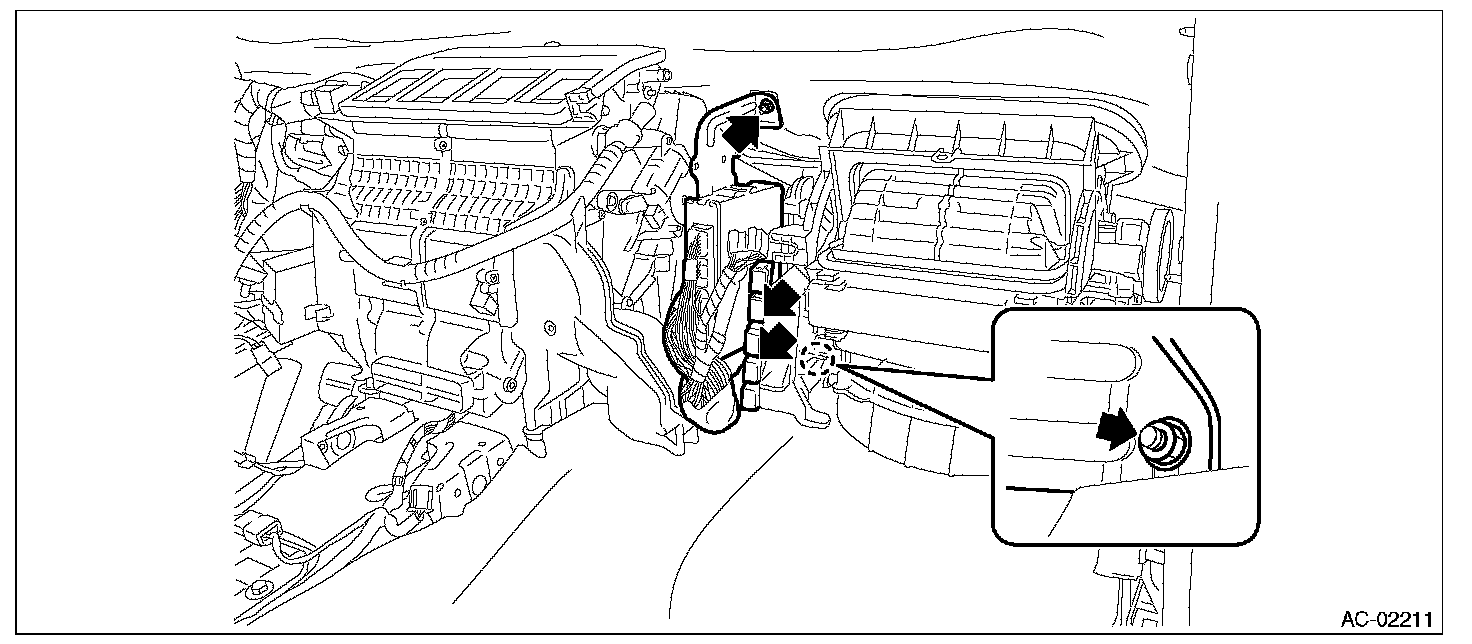 AC-02211