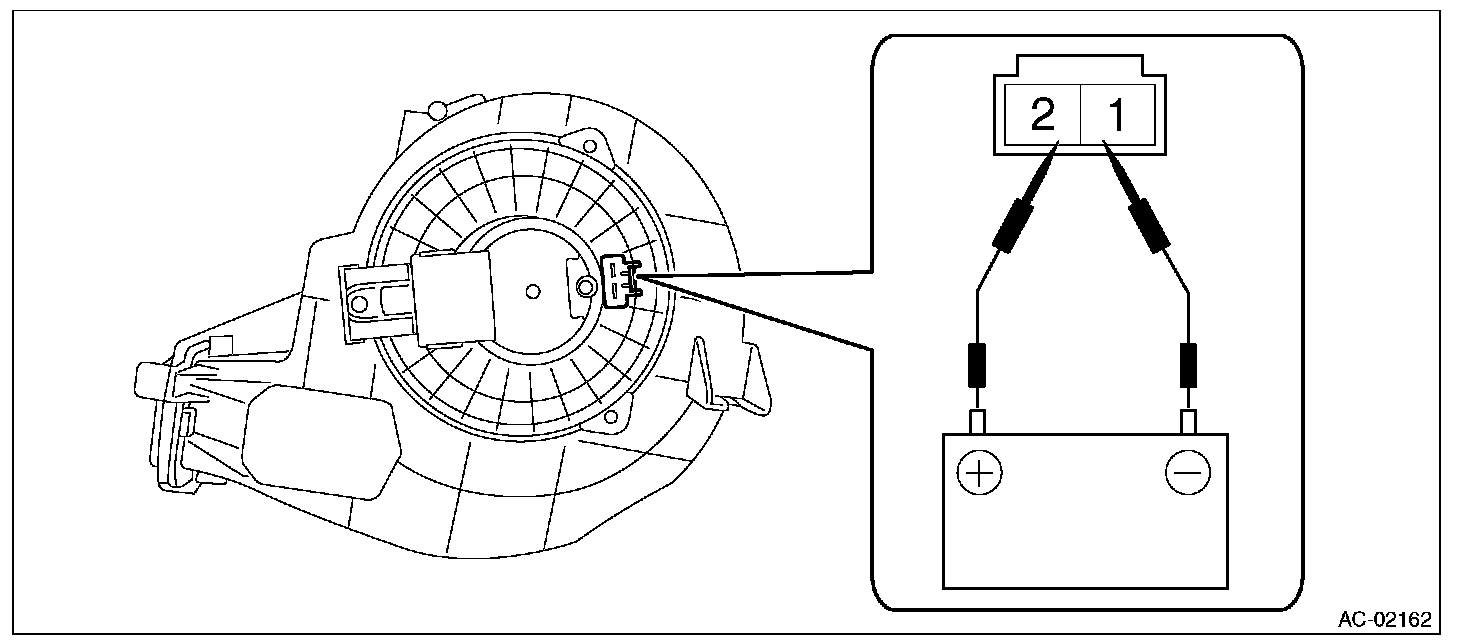 2 1

+ −

AC-02162