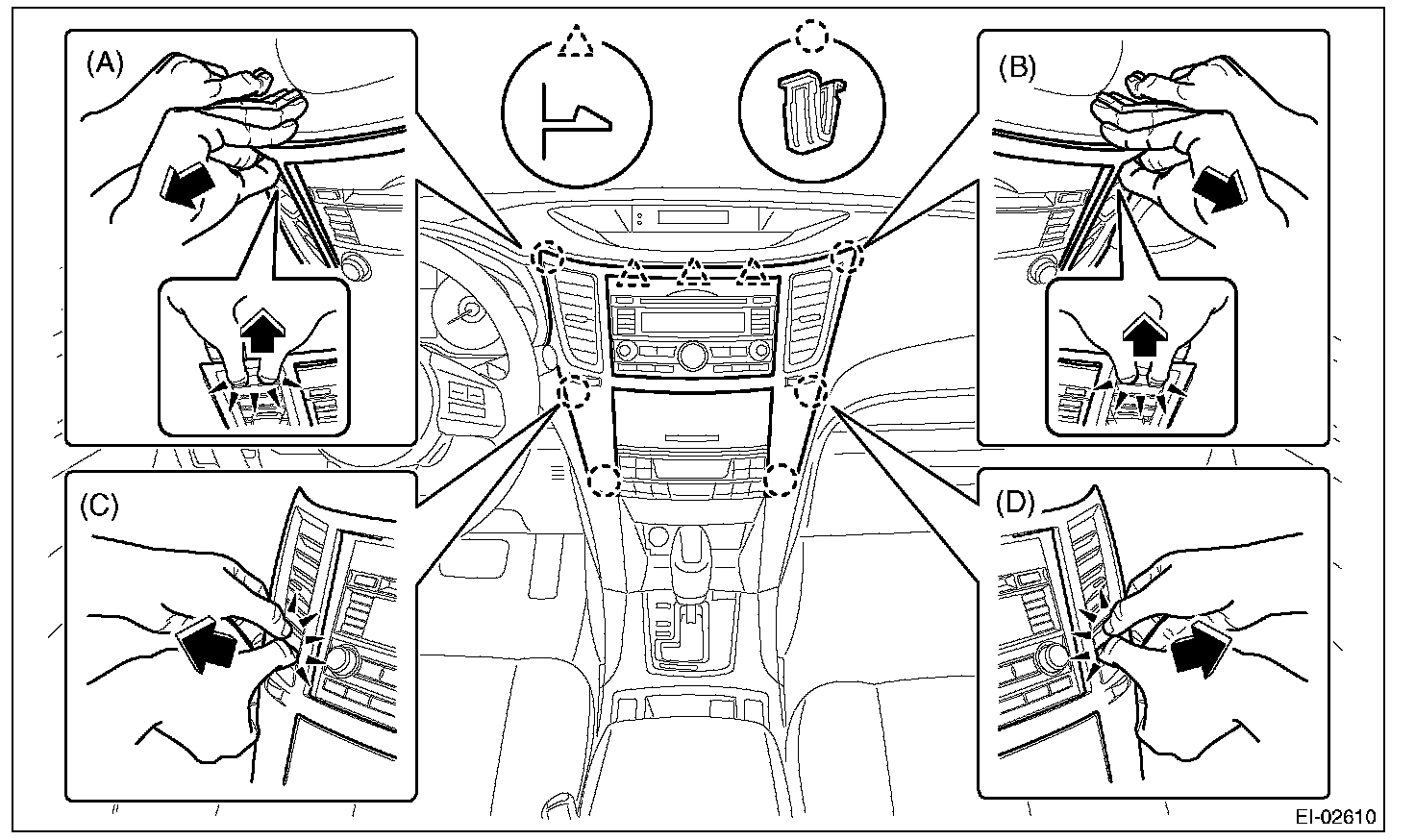 (A)

(B)

(C)

(D)

EI-02610