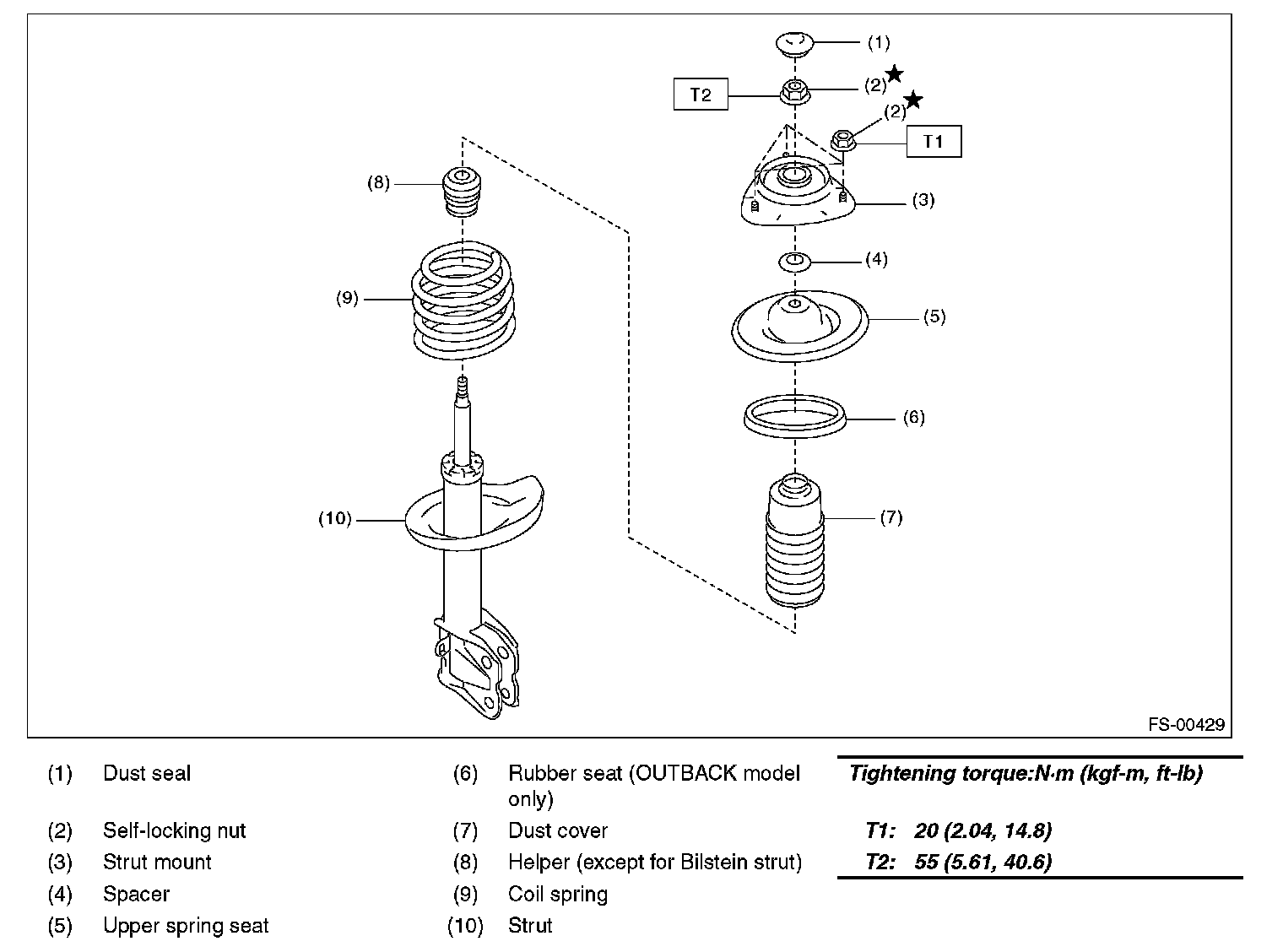 (1)
(2) ★
T2
(2) ★
T1
(8)
(3)
(4)
(9)
(5)
(6)
(10)
(7)
FS-00429

(1) Dust seal
(2) Self-locking nut
(3) Strut mount
(4) Spacer
(5) Upper spring seat

(6) Rubber seat (OUTBACK model only)
(7) Dust cover
(8) Helper (except for Bilstein strut)
(9) Coil spring
(10) Strut

Tightening torque:N·m (kgf-m, ft-lb)
T1: 20 (2.04, 14.8)
T2: 55 (5.61, 40.6)