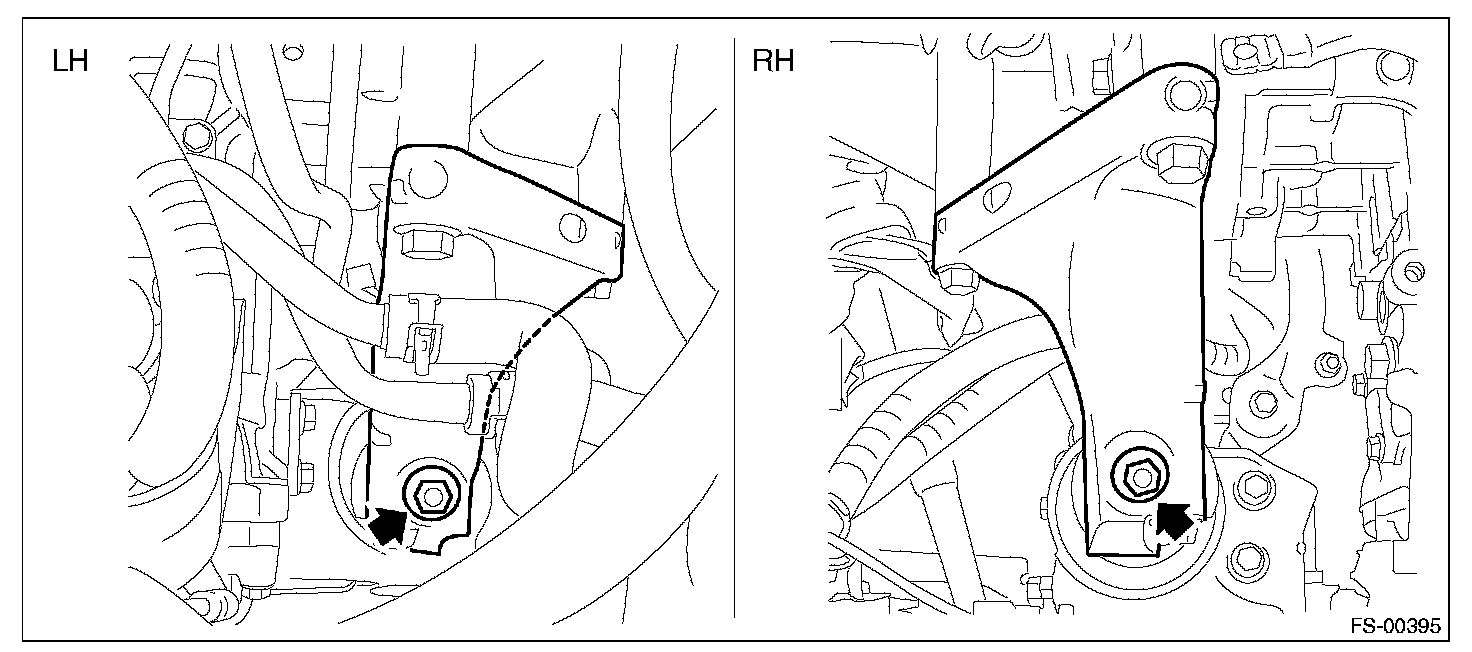 LH

RH

FS-00395