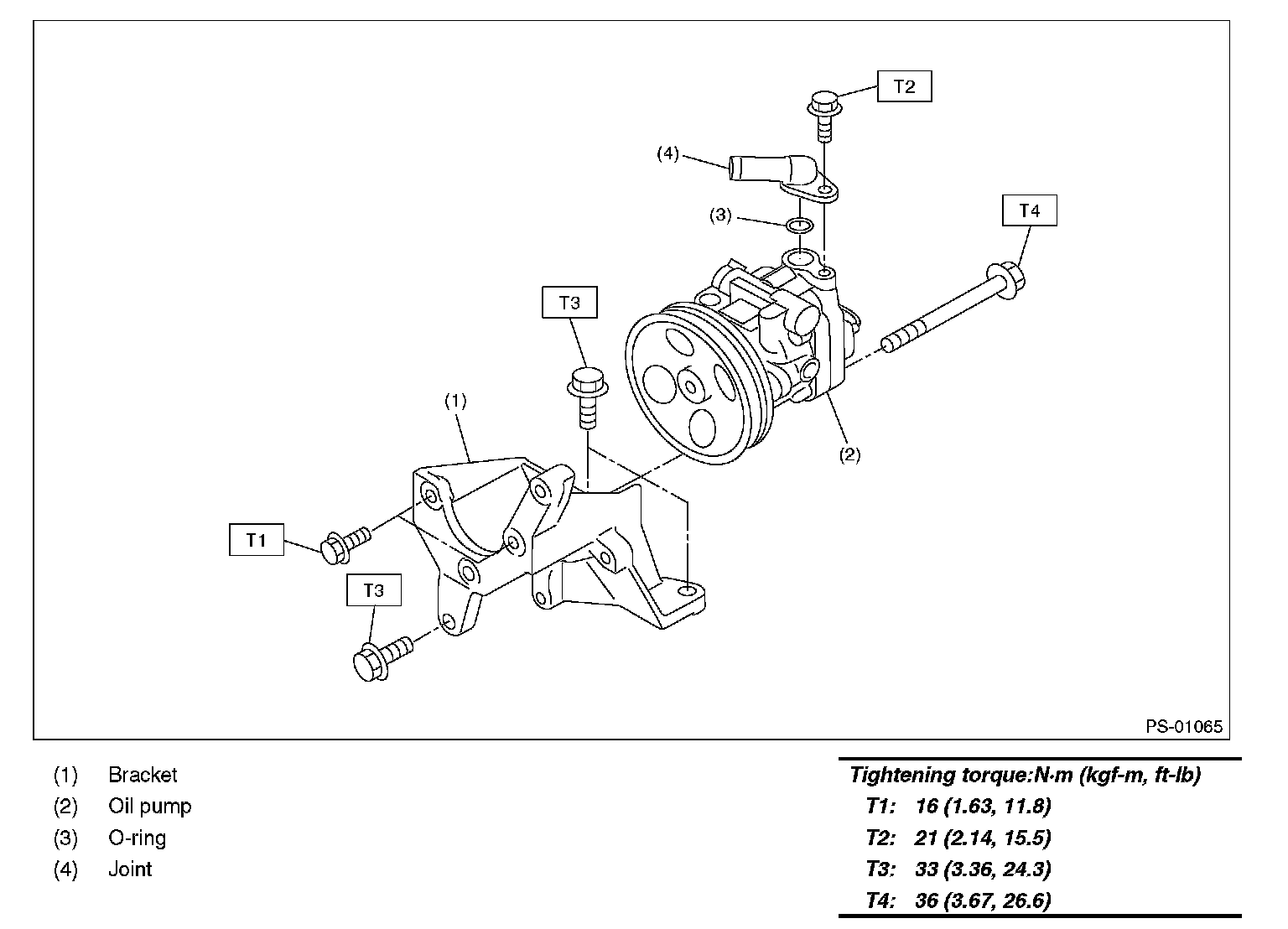 T2

(4)

(3)

T4

T3

(1)

(2)

T1

T3

PS-01065

(1) Bracket
(2) Oil pump
(3) O-ring
(4) Joint

Tightening torque:N·m (kgf-m, ft-lb)
T1: 16 (1.63, 11.8)
T2: 21 (2.14, 15.5)
T3: 33 (3.36, 24.3)
T4: 36 (3.67, 26.6)