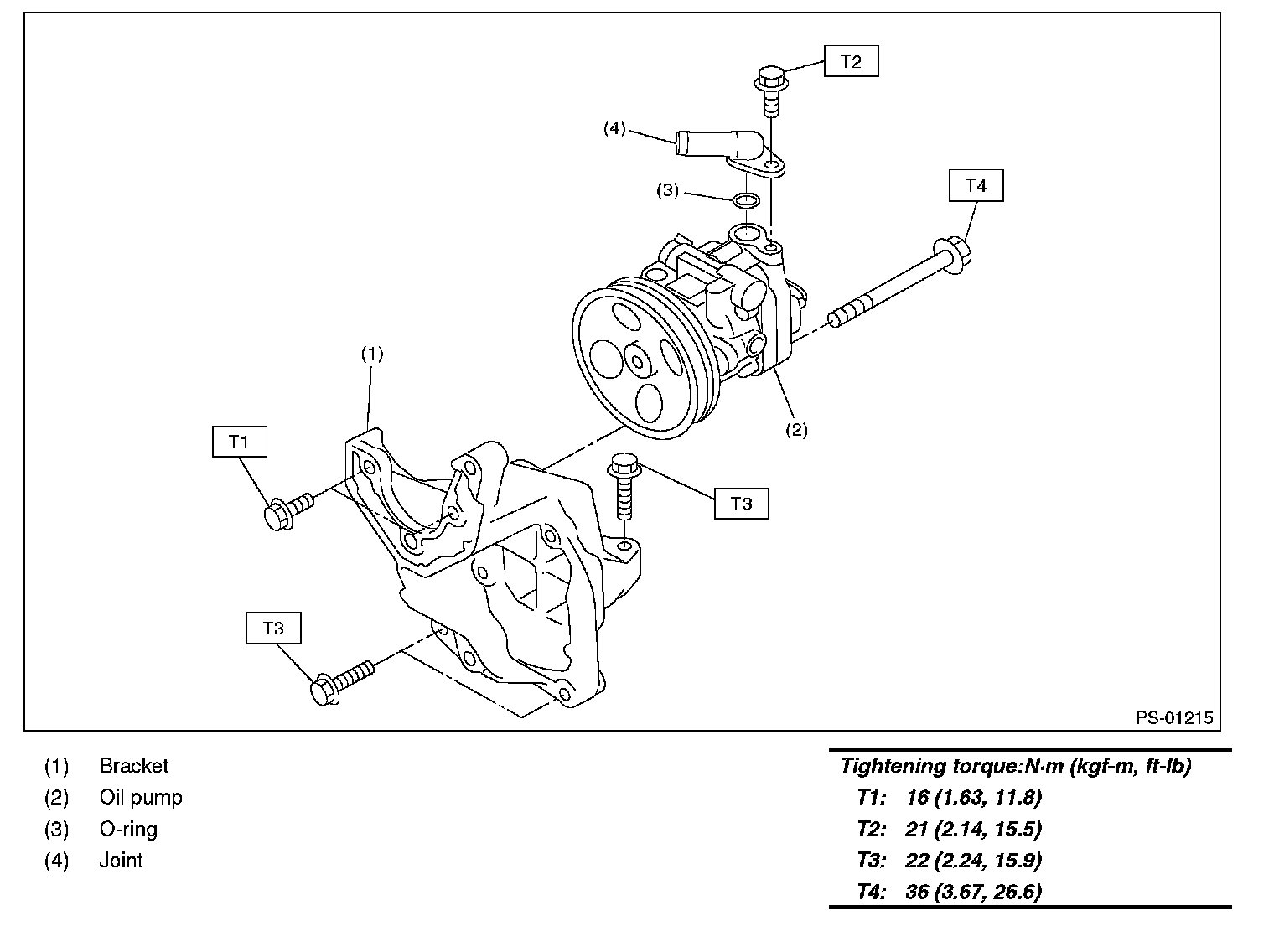 T2

(4)

(3)

T4

(1)

(2)

T1

T3

T3

PS-01215

(1) Bracket
(2) Oil pump
(3) O-ring
(4) Joint

Tightening torque:N·m (kgf-m, ft-lb)
T1: 16 (1.63, 11.8)
T2: 21 (2.14, 15.5)
T3: 22 (2.24, 15.9)
T4: 36 (3.67, 26.6)