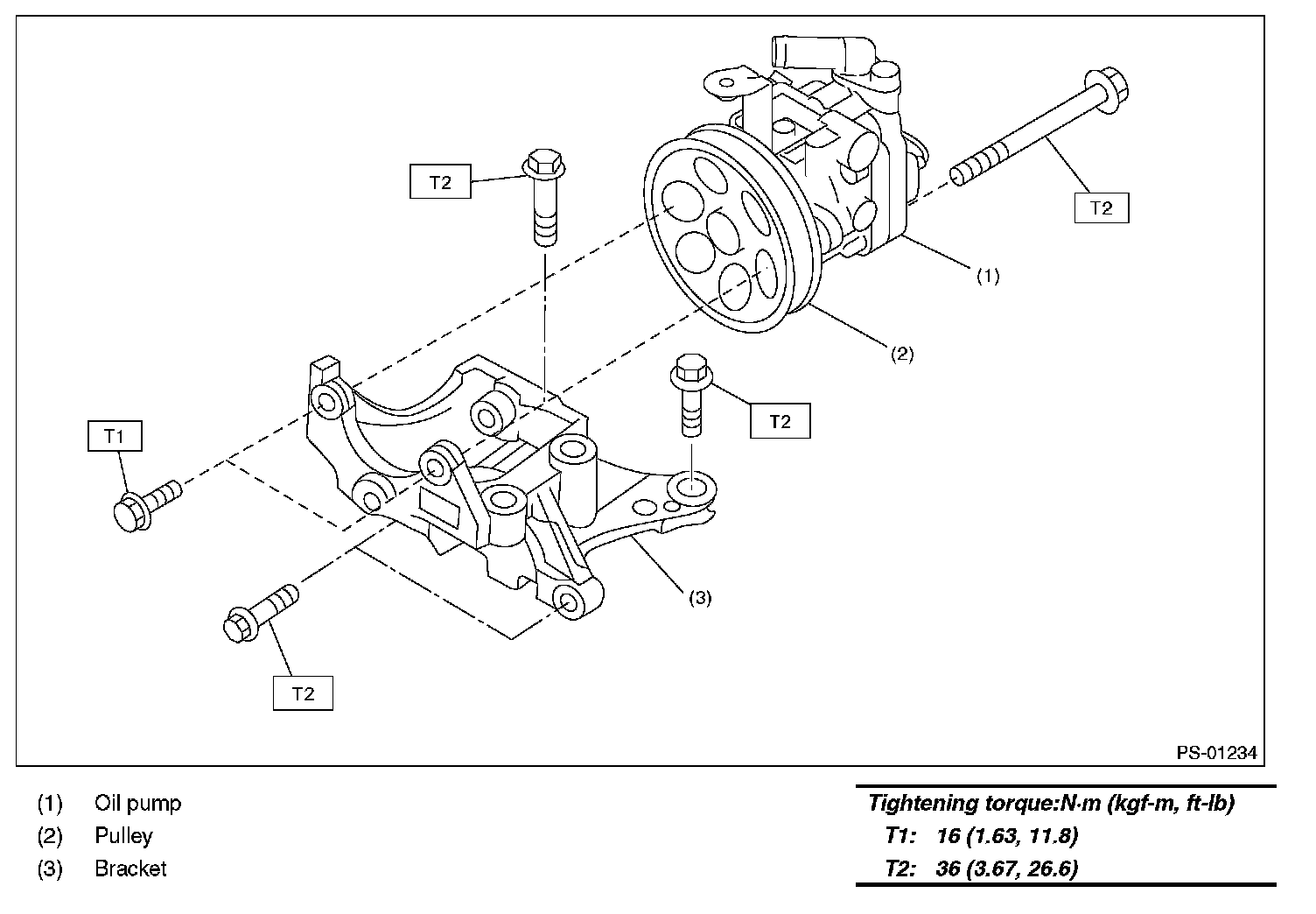 T2

T2

(1)

(2)

T2

T1

(3)

T2

PS-01234

(1) Oil pump
(2) Pulley
(3) Bracket

Tightening torque:N·m (kgf-m, ft-lb)
T1: 16 (1.63, 11.8)
T2: 36 (3.67, 26.6)