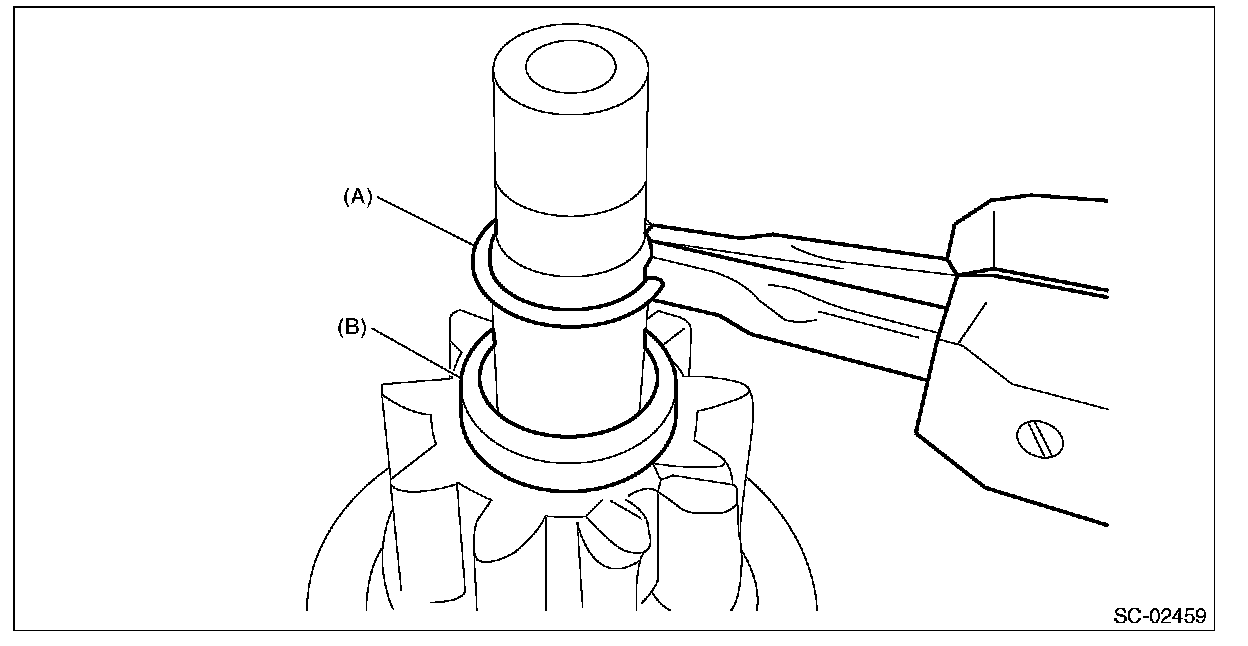 (A)

(B)

SC-02459