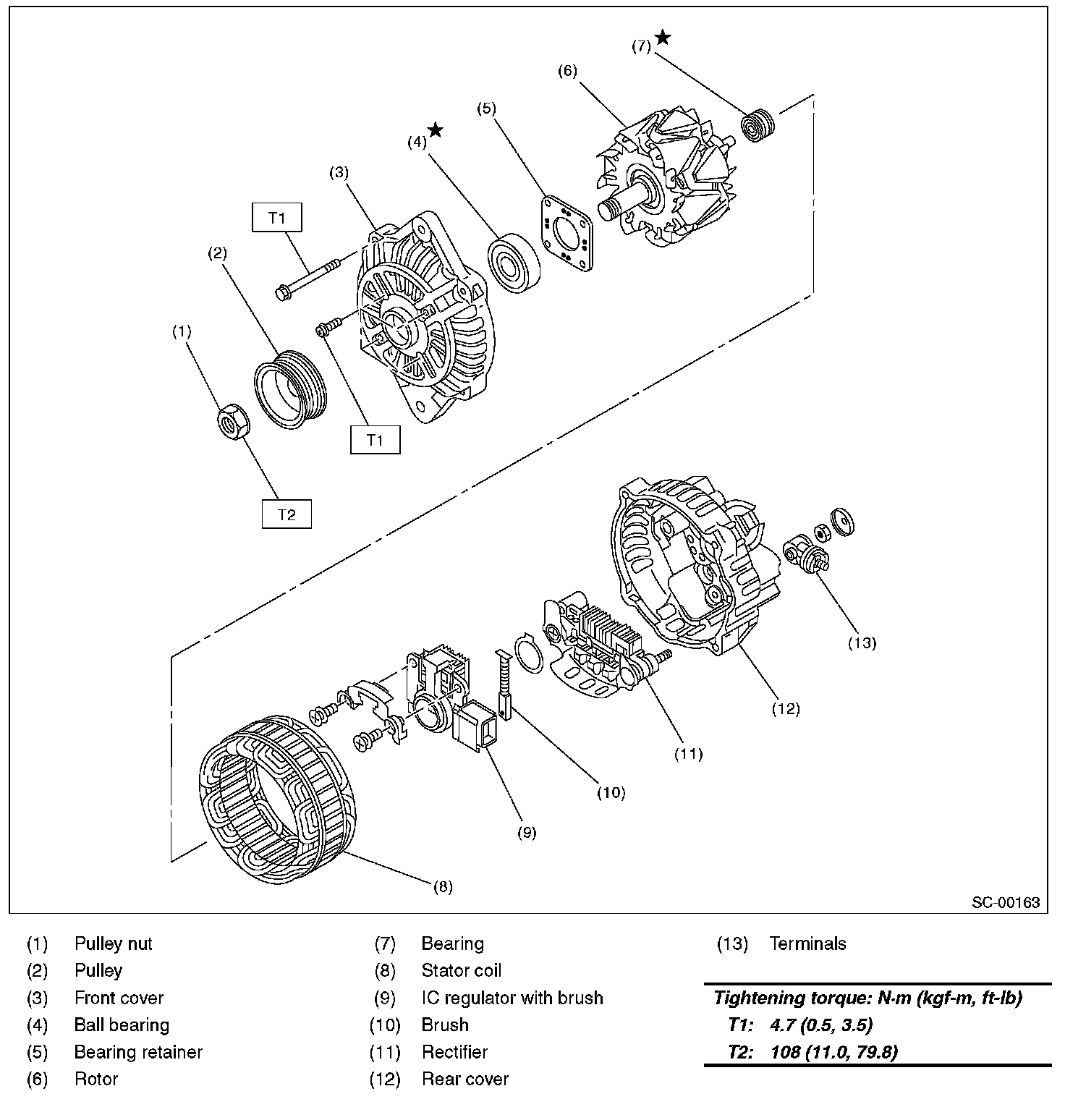 (7) ★
(6)
(5)
(4) ★
(3)
T1
(2)
(1)
T1
T2
(13)
(12)
(11)
(10)
(9)
(8)
SC-00163

(1) Pulley nut
(2) Pulley
(3) Front cover
(4) Ball bearing
(5) Bearing retainer
(6) Rotor

(7) Bearing
(8) Stator coil
(9) IC regulator with brush
(10) Brush
(11) Rectifier
(12) Rear cover

(13) Terminals

Tightening torque: N·m (kgf-m, ft-lb)
T1: 4.7 (0.5, 3.5)
T2: 108 (11.0, 79.8)