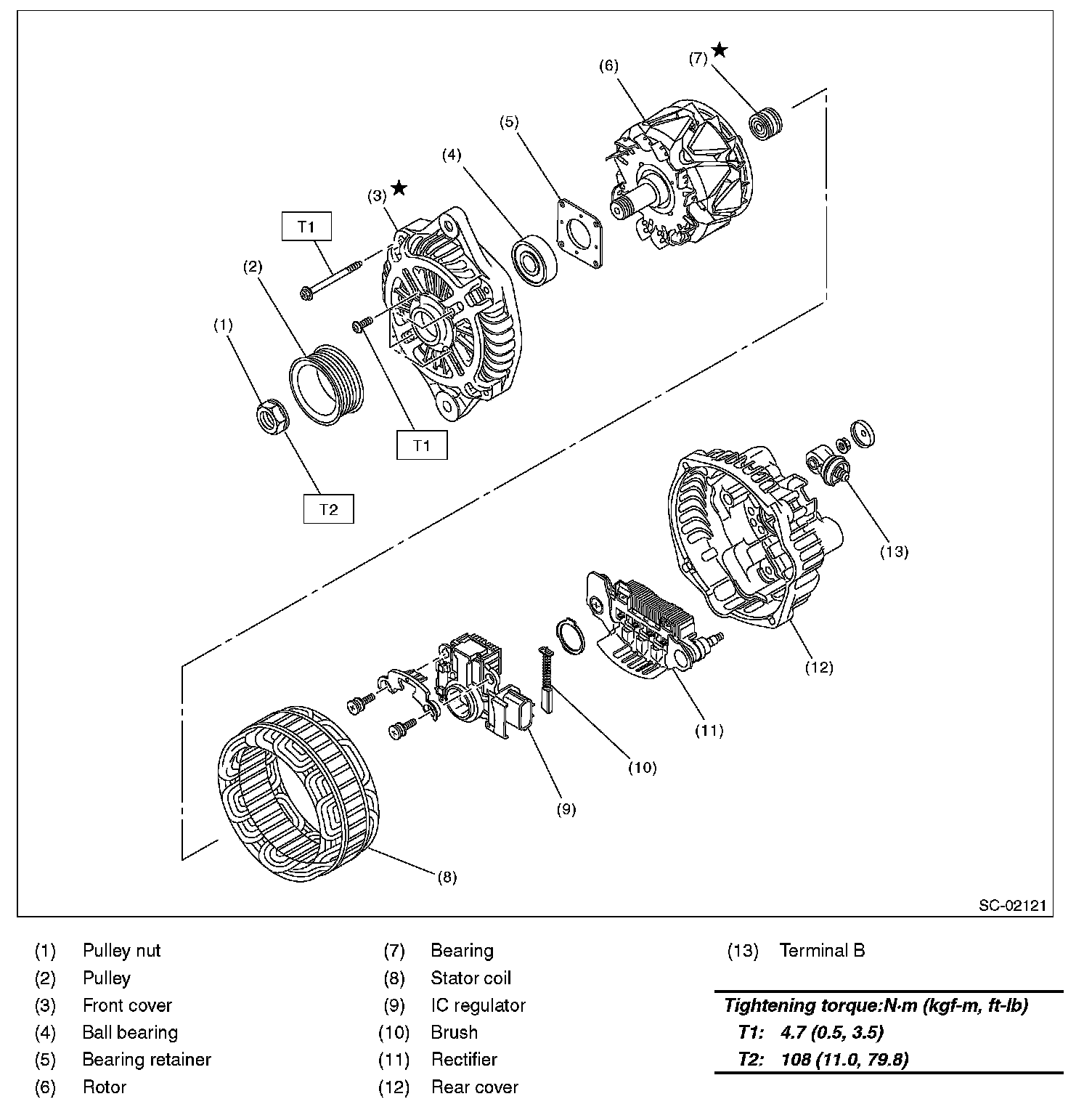 (7) ★
(6)
(5)
(4)
(3) ★
T1
(2)
(1)
T1
T2
(13)
(12)
(11)
(10)
(9)
(8)
SC-02121

(1) Pulley nut
(2) Pulley
(3) Front cover
(4) Ball bearing
(5) Bearing retainer
(6) Rotor

(7) Bearing
(8) Stator coil
(9) IC regulator
(10) Brush
(11) Rectifier
(12) Rear cover

(13) Terminal B

Tightening torque:N·m (kgf-m, ft-lb)
T1: 4.7 (0.5, 3.5)
T2: 108 (11.0, 79.8)