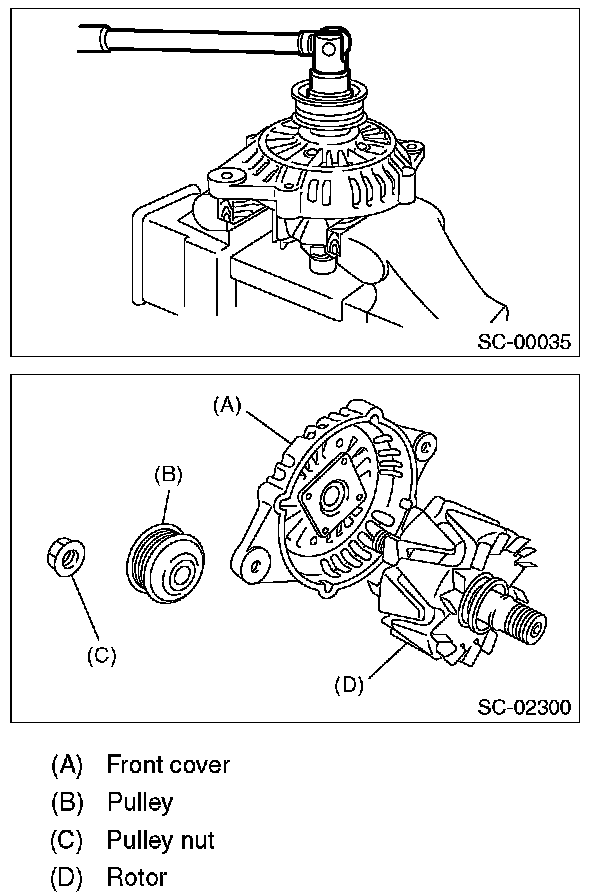 SC-00035

(A)

(B)

(C)

(D)

SC-02300

(A) Front cover

(B) Pulley

(C) Pulley nut

(D) Rotor