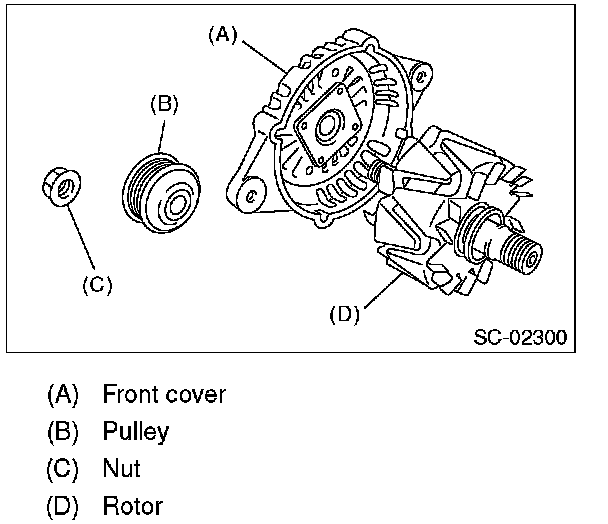 (A)
(B)
(C)
(D)
SC-02300

(A) Front cover
(B) Pulley
(C) Nut
(D) Rotor