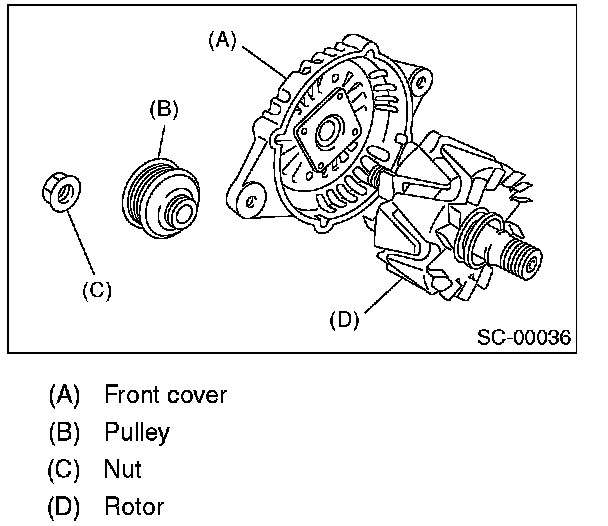 (A)
(B)
(C)
(D)
SC-00036

(A) Front cover
(B) Pulley
(C) Nut
(D) Rotor