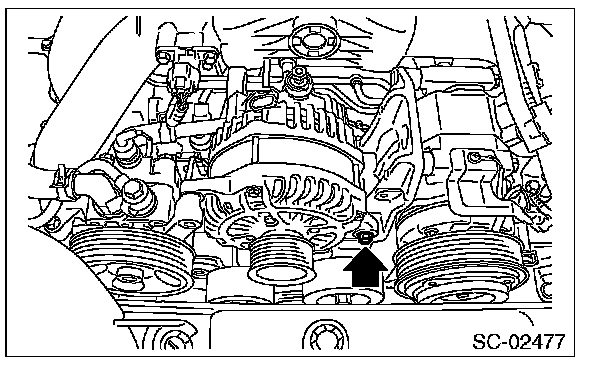 SC-02477