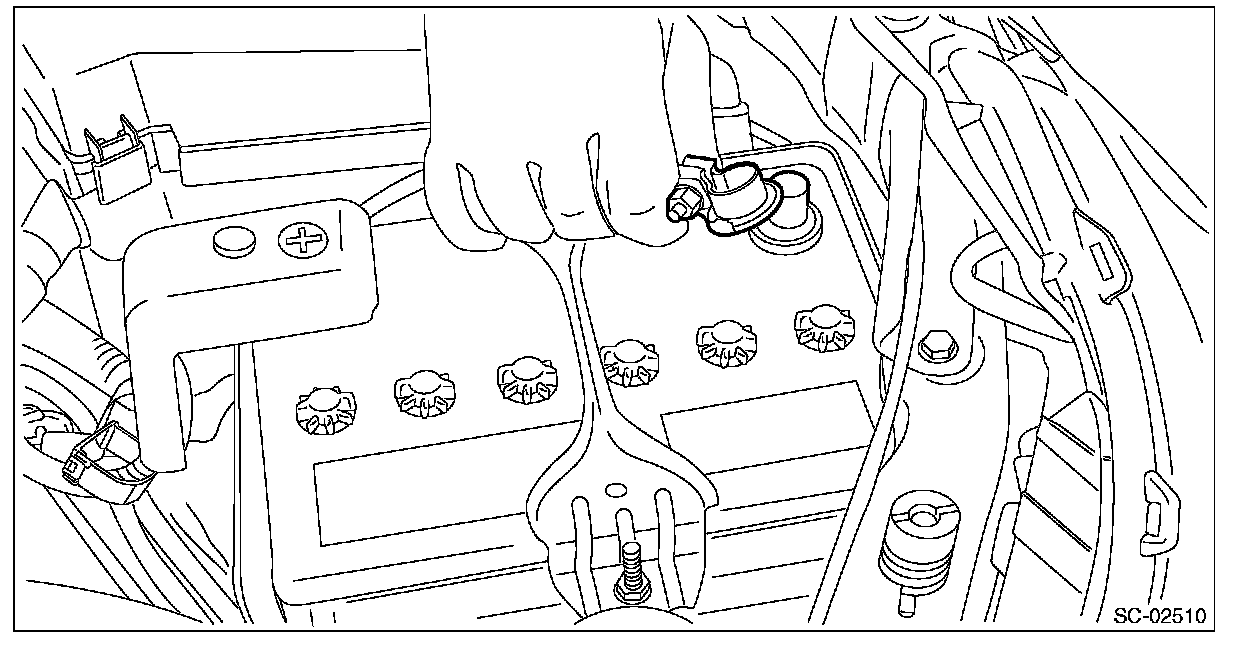 SC-02510