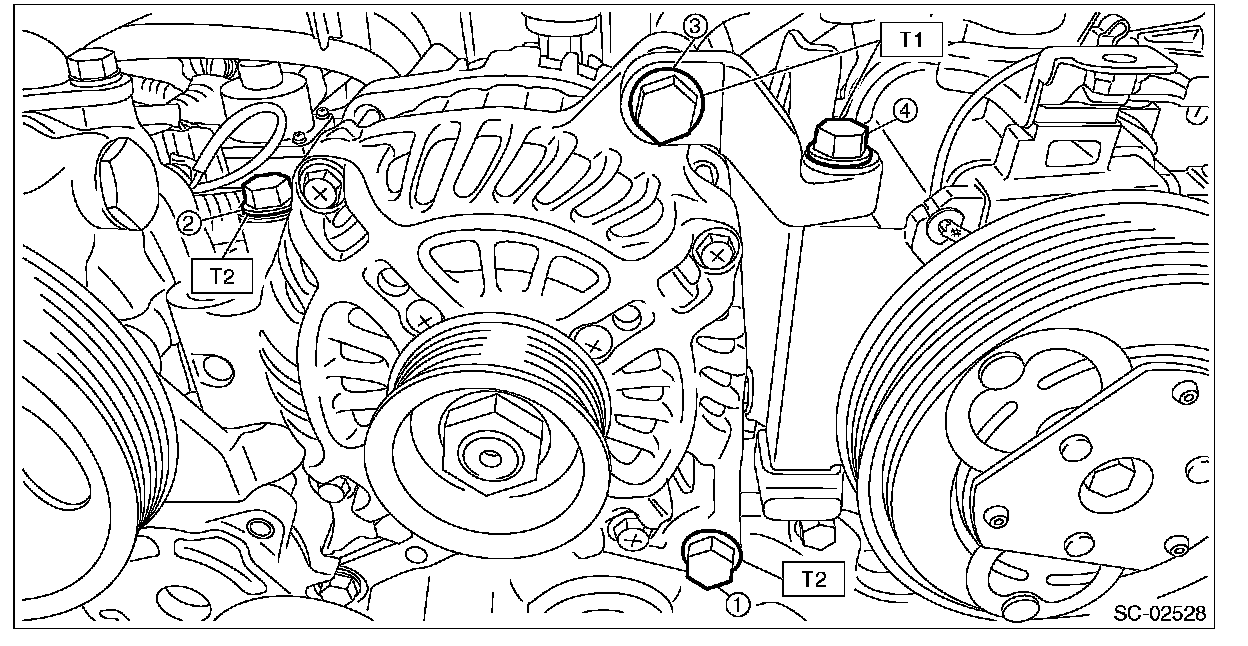 ③
T1
④
②
T2
T2
①
SC-02528