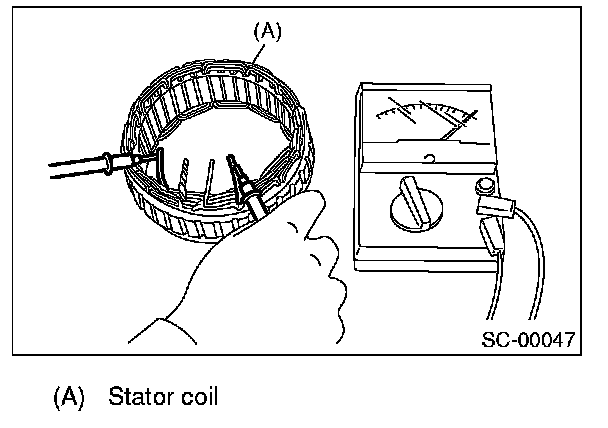 (A)

SC-00047

(A) Stator coil