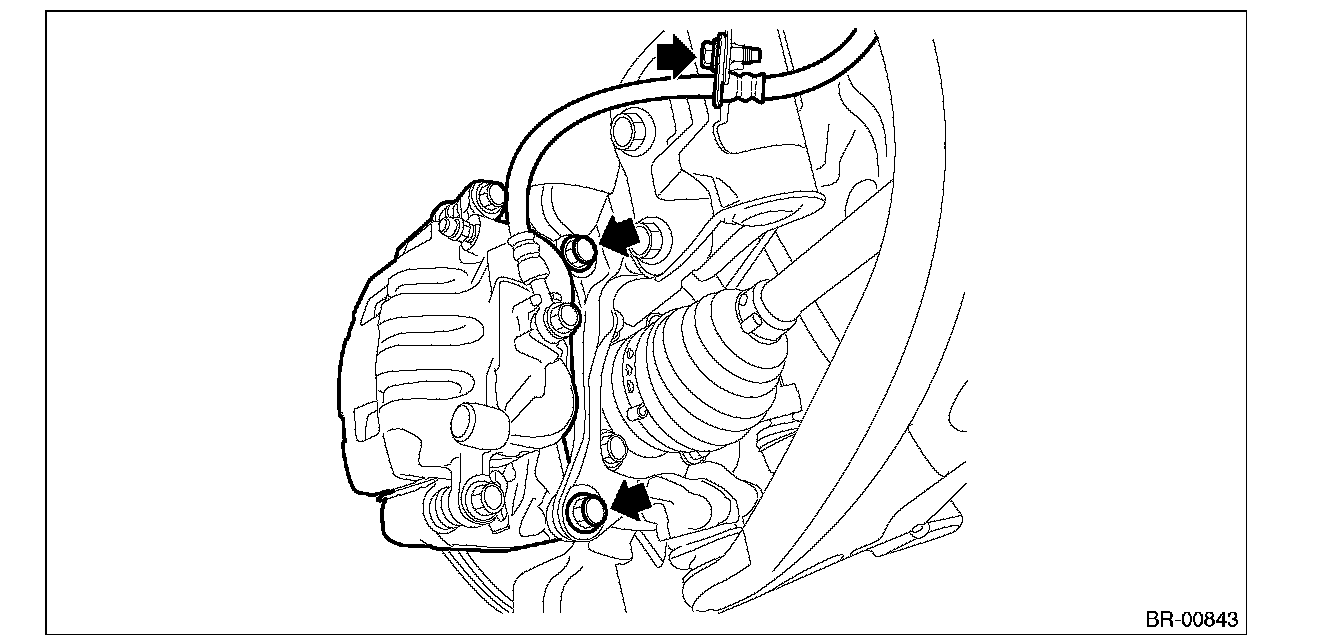 BR-00843