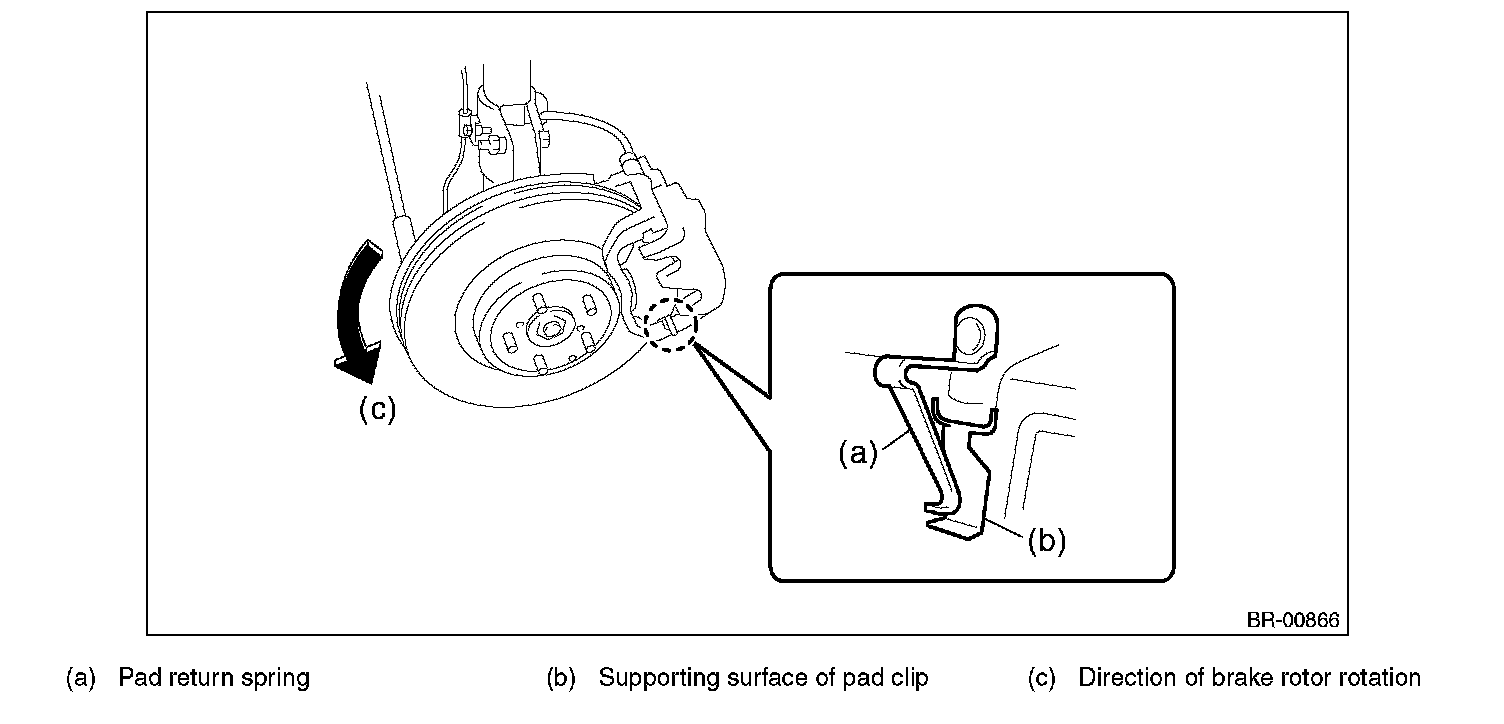 (c)

(a)

(b)

BR-00866

(a) Pad return spring

(b) Supporting surface of pad clip

(c) Direction of brake rotor rotation