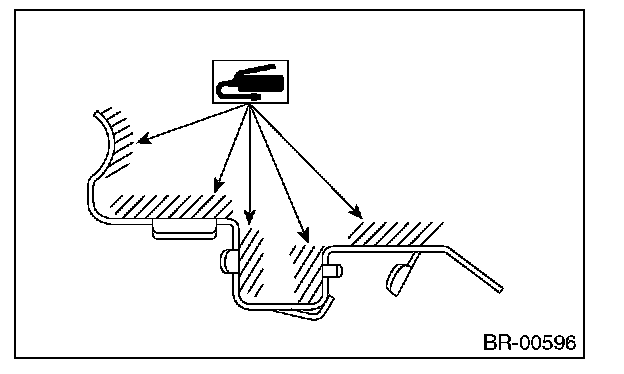 BR-00596