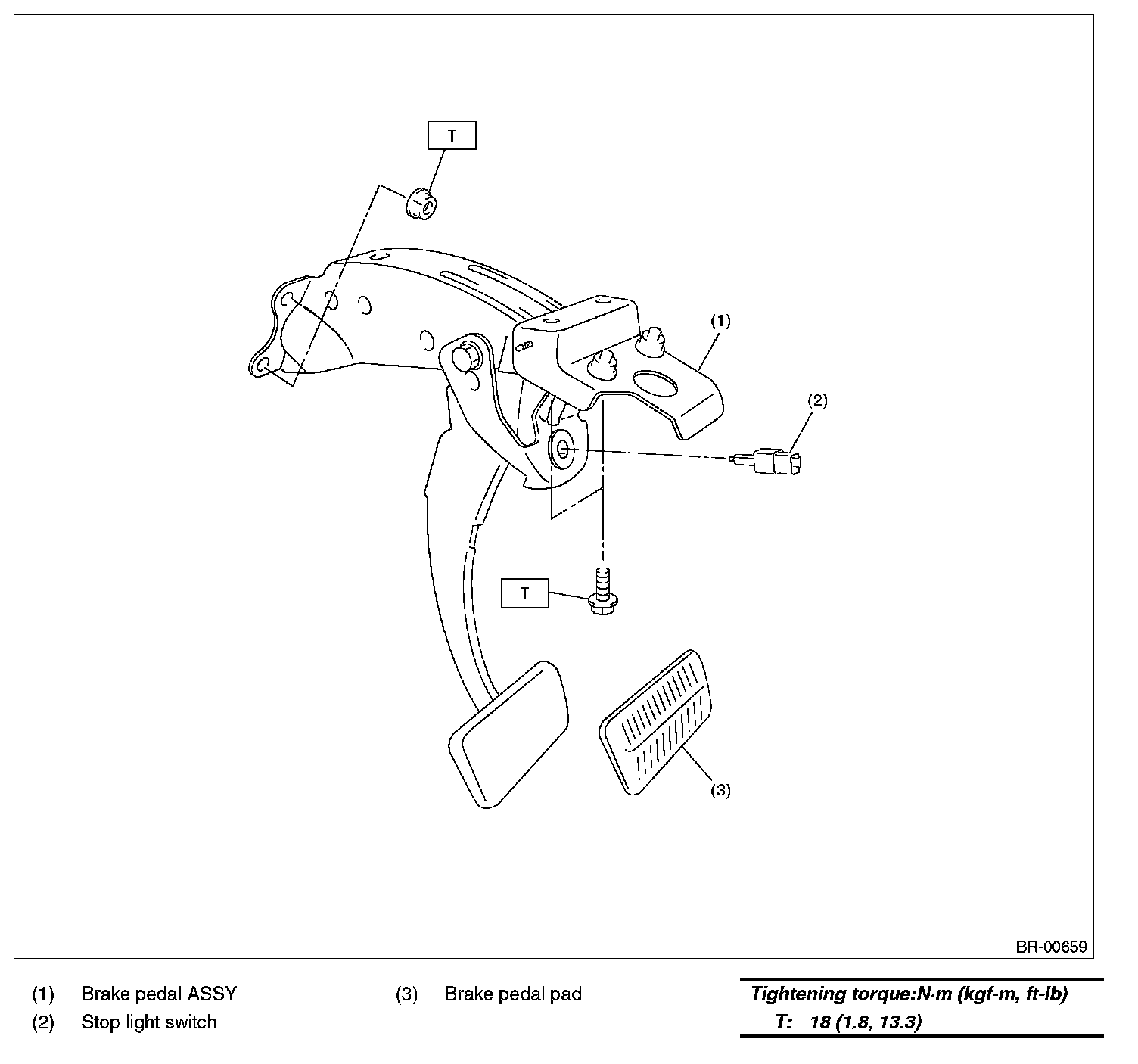 T

(1)

(2)

T

(3)

BR-00659

(1) Brake pedal ASSY
(2) Stop light switch

(3) Brake pedal pad

Tightening torque:N·m (kgf-m, ft-lb)
T: 18 (1.8, 13.3)