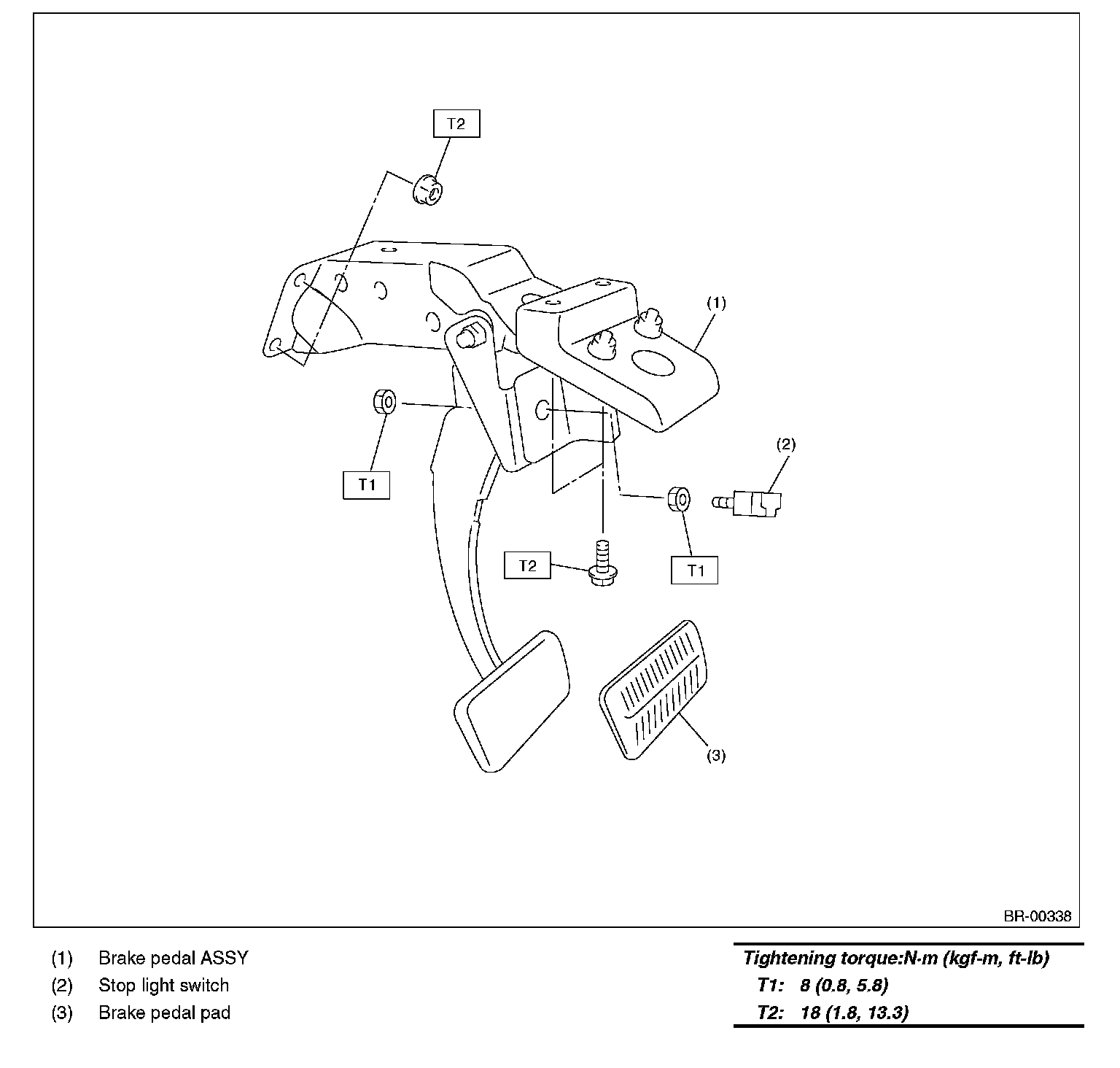 T2

(1)

T1

(2)

T2

T1

(3)

BR-00338

(1) Brake pedal ASSY
(2) Stop light switch
(3) Brake pedal pad

Tightening torque:N·m (kgf-m, ft-lb)
T1: 8 (0.8, 5.8)
T2: 18 (1.8, 13.3)