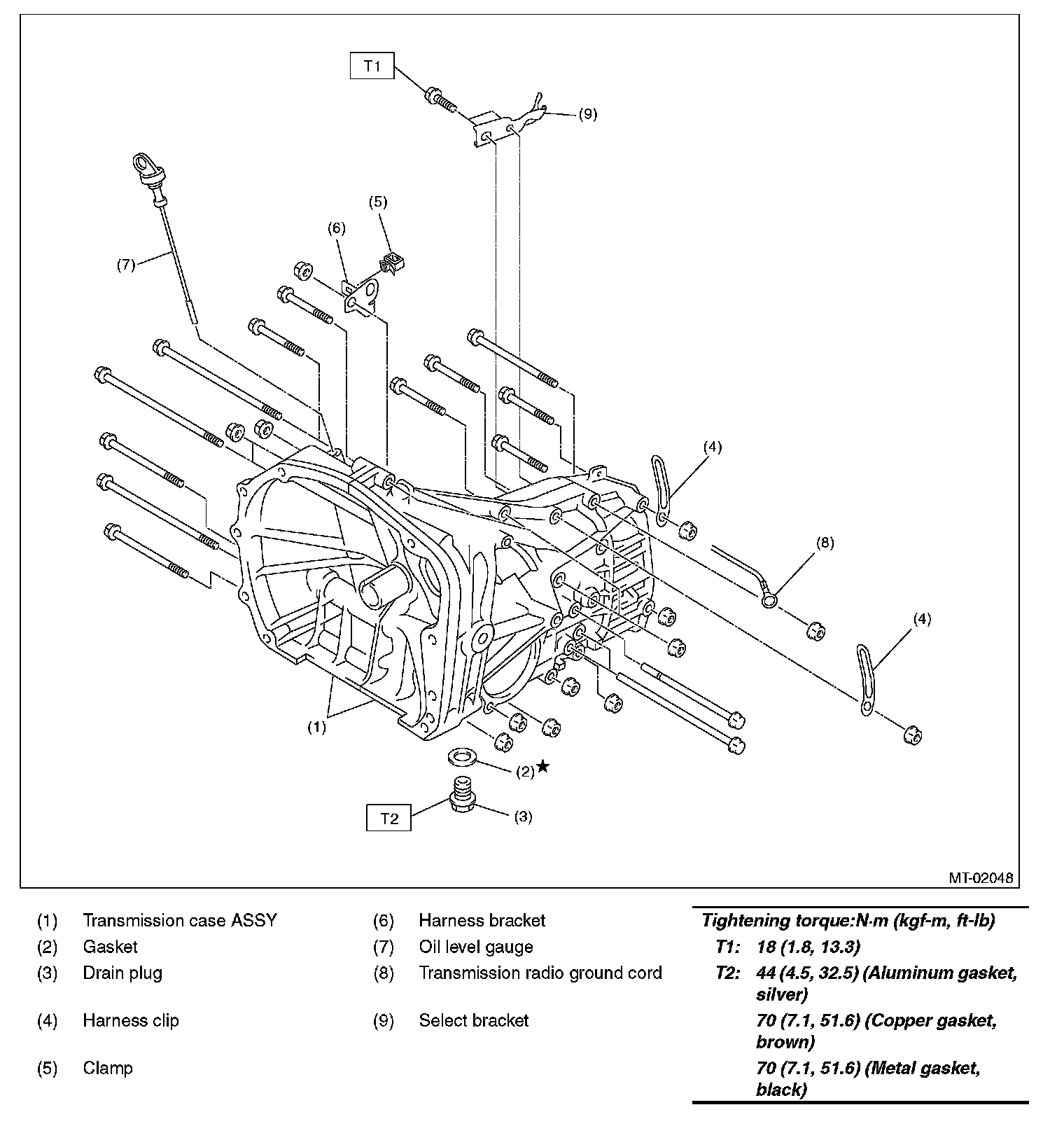 T1

(9)

(5)

(6)

(7)

(4)

(8)

(4)

(1)

(2)★

T2

(3)

MT-02048

(1) Transmission case ASSY
(2) Gasket
(3) Drain plug
(4) Harness clip
(5) Clamp

(6) Harness bracket
(7) Oil level gauge
(8) Transmission radio ground cord
(9) Select bracket

Tightening torque:N·m (kgf-m, ft-lb)
T1: 18 (1.8, 13.3)
T2: 44 (4.5, 32.5) (Aluminum gasket, silver)
70 (7.1, 51.6) (Copper gasket, brown)
70 (7.1, 51.6) (Metal gasket, black)