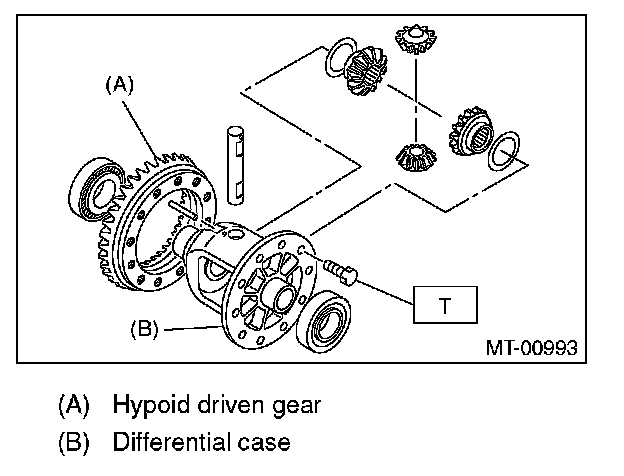 (A)

T

(B)

MT-00993

(A) Hypoid driven gear

(B) Differential case