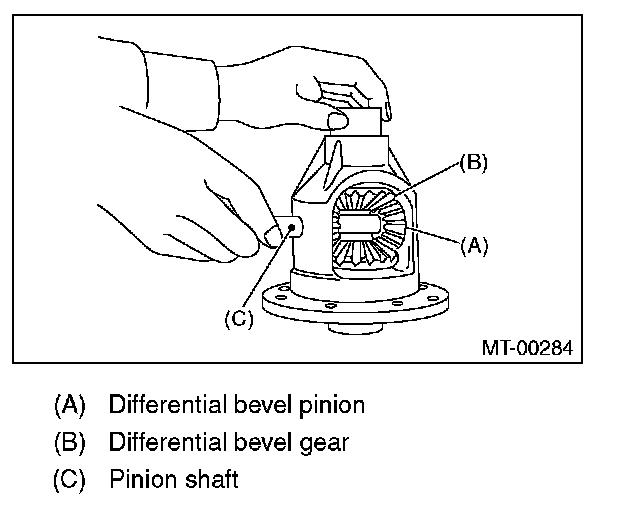 (B)

(A)

(C)

MT-00284

(A) Differential bevel pinion

(B) Differential bevel gear

(C) Pinion shaft