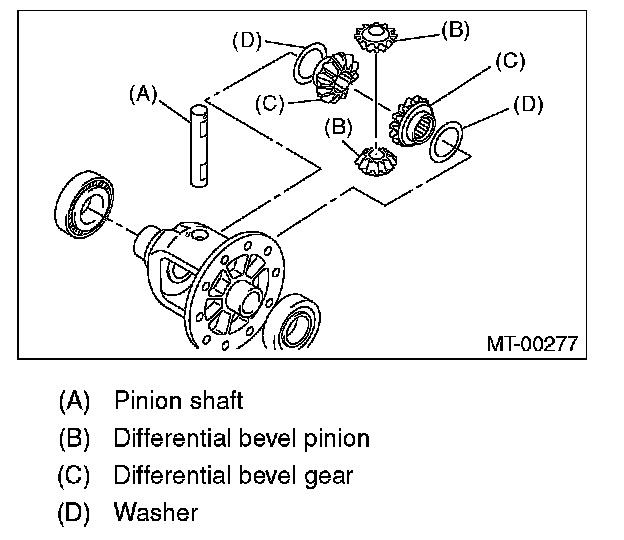 (D)
(B)
(C)
(A)
(C)
(D)
(B)
MT-00277

(A) Pinion shaft
(B) Differential bevel pinion
(C) Differential bevel gear
(D) Washer