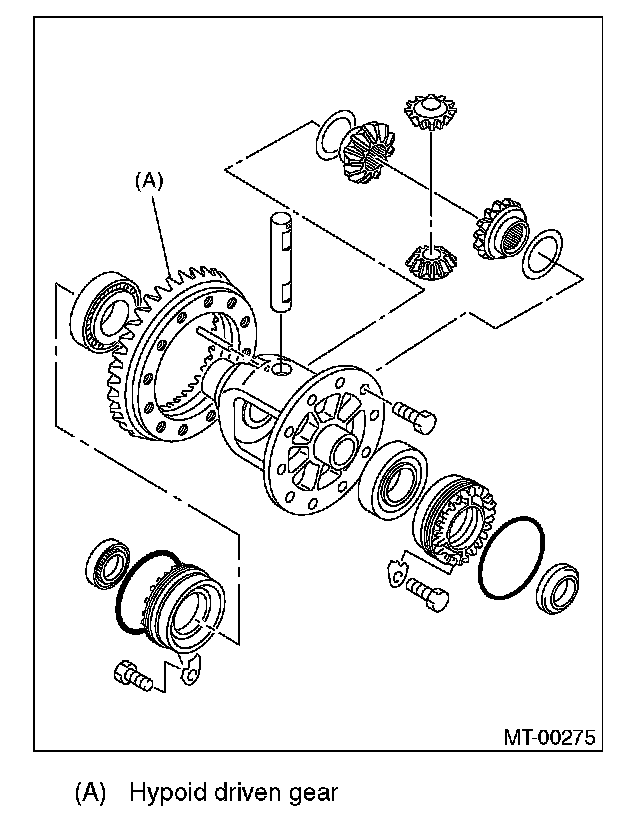 (A)

MT-00275

(A) Hypoid driven gear