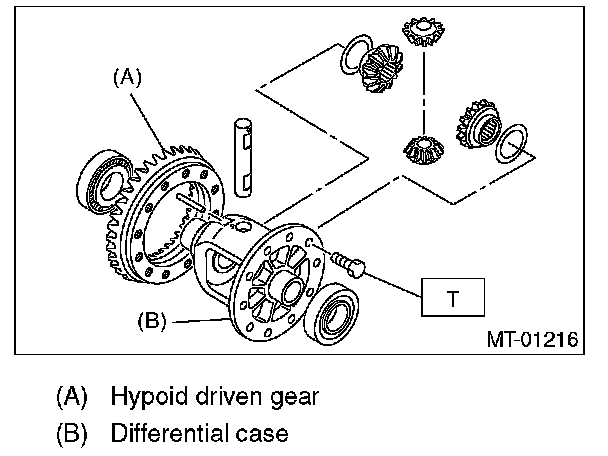 (A)

(B)

T

MT-01216

(A) Hypoid driven gear

(B) Differential case