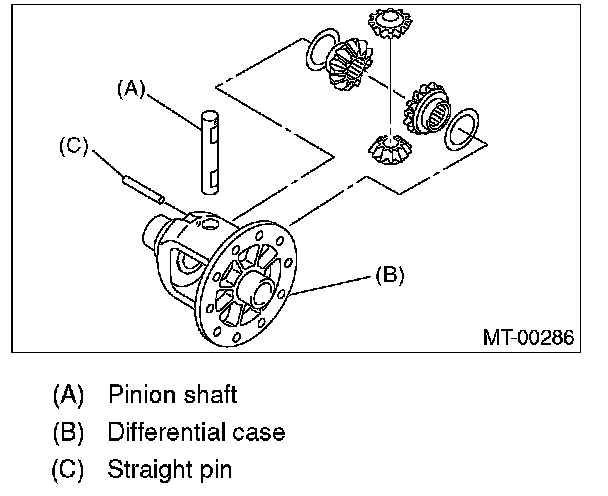 (A)
(C)
(B)
MT-00286

(A) Pinion shaft
(B) Differential case
(C) Straight pin