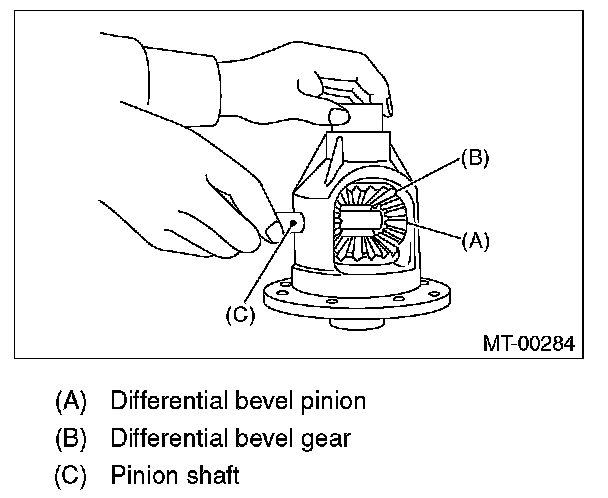 (B)
(A)
(C)
MT-00284

(A) Differential bevel pinion
(B) Differential bevel gear
(C) Pinion shaft