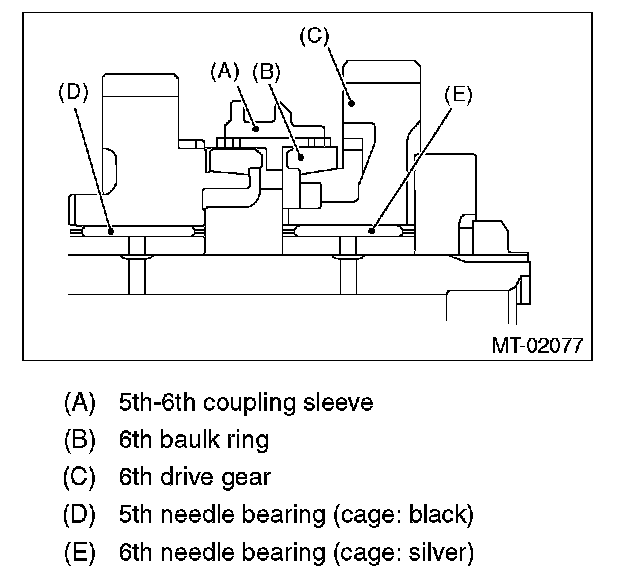 (C)
(A) (B)
(D)
(E)
MT-02077

(A) 5th-6th coupling sleeve
(B) 6th baulk ring
(C) 6th drive gear
(D) 5th needle bearing (cage: black)
(E) 6th needle bearing (cage: silver)