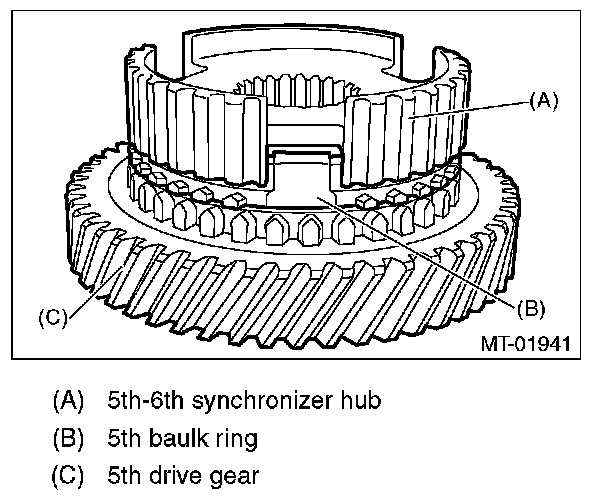 (A)

(B)

(C)

MT-01941

(A) 5th-6th synchronizer hub

(B) 5th baulk ring

(C) 5th drive gear